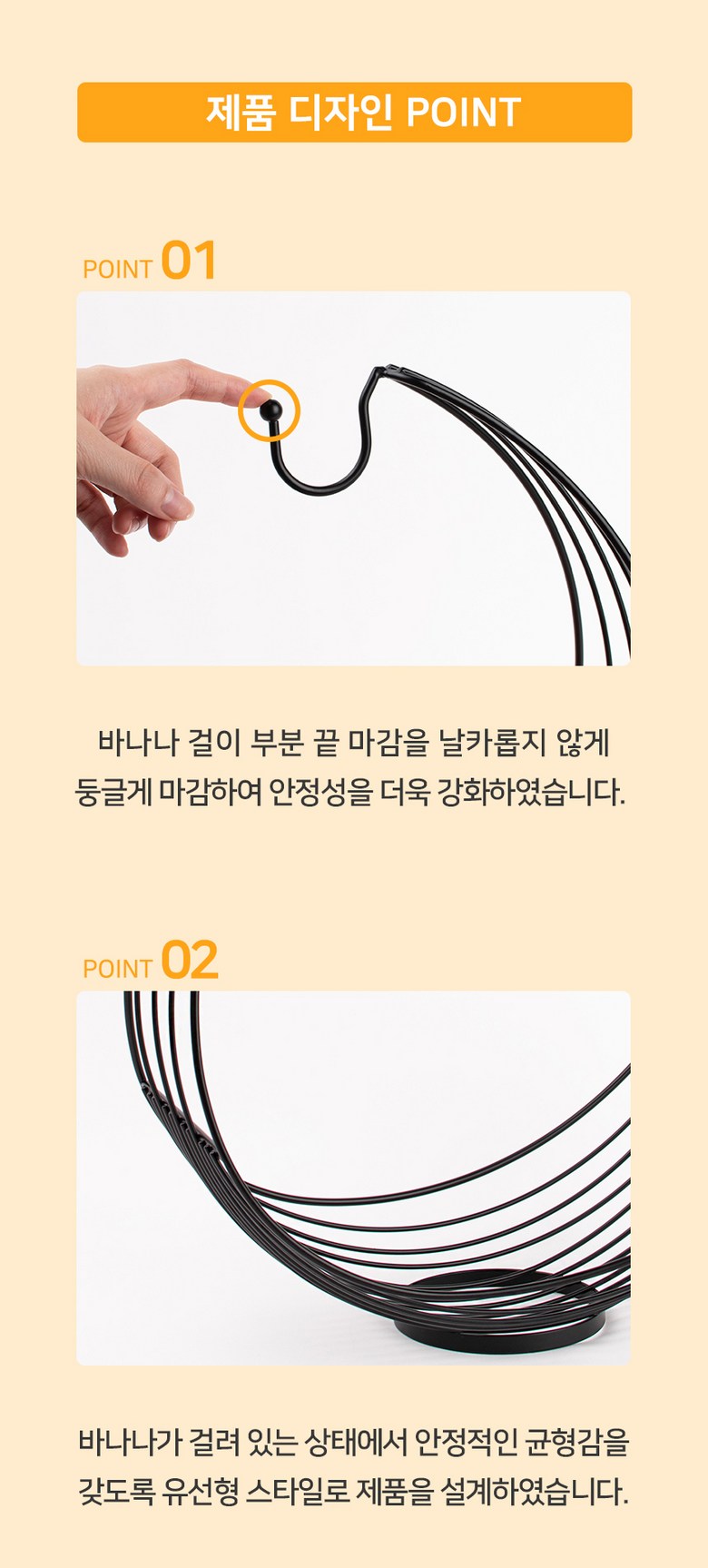 제품 디자인 POINT

POINT 01

바나나 걸이 부분 끝 마감을 날카롭지 않게 둥글게 마감하여 안정성을 더욱 강화하였습니다.

POINT 02

바나나가 걸려 있는 상태에서 안정적인 균형감을 갖도록 유선형 스타일로 제품을 설계하였습니다.