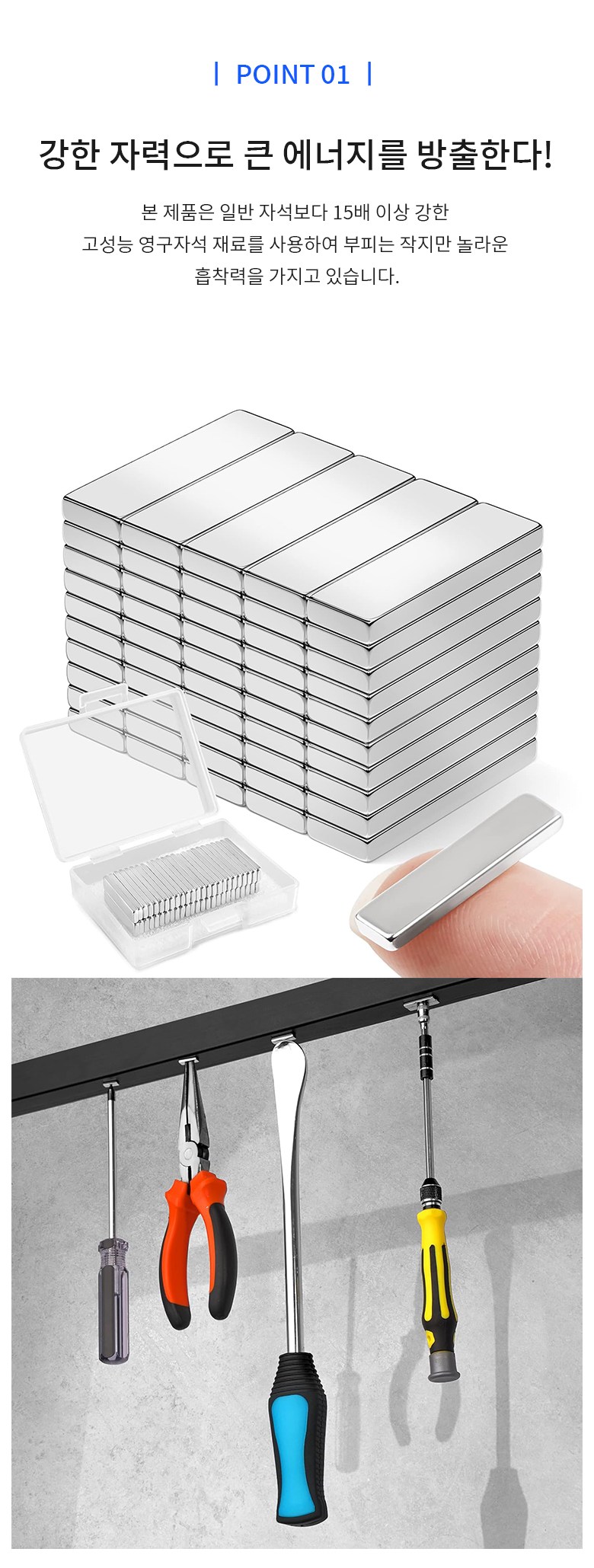 | POINT 01 |

강한 자력으로 큰 에너지를 방출한다!

본 제품은 일반 자석보다 15배 이상 강한 고성능 영구자석 재료를 사용하여 부피는 작지만 놀라운 흡착력을 가지고 있습니다.