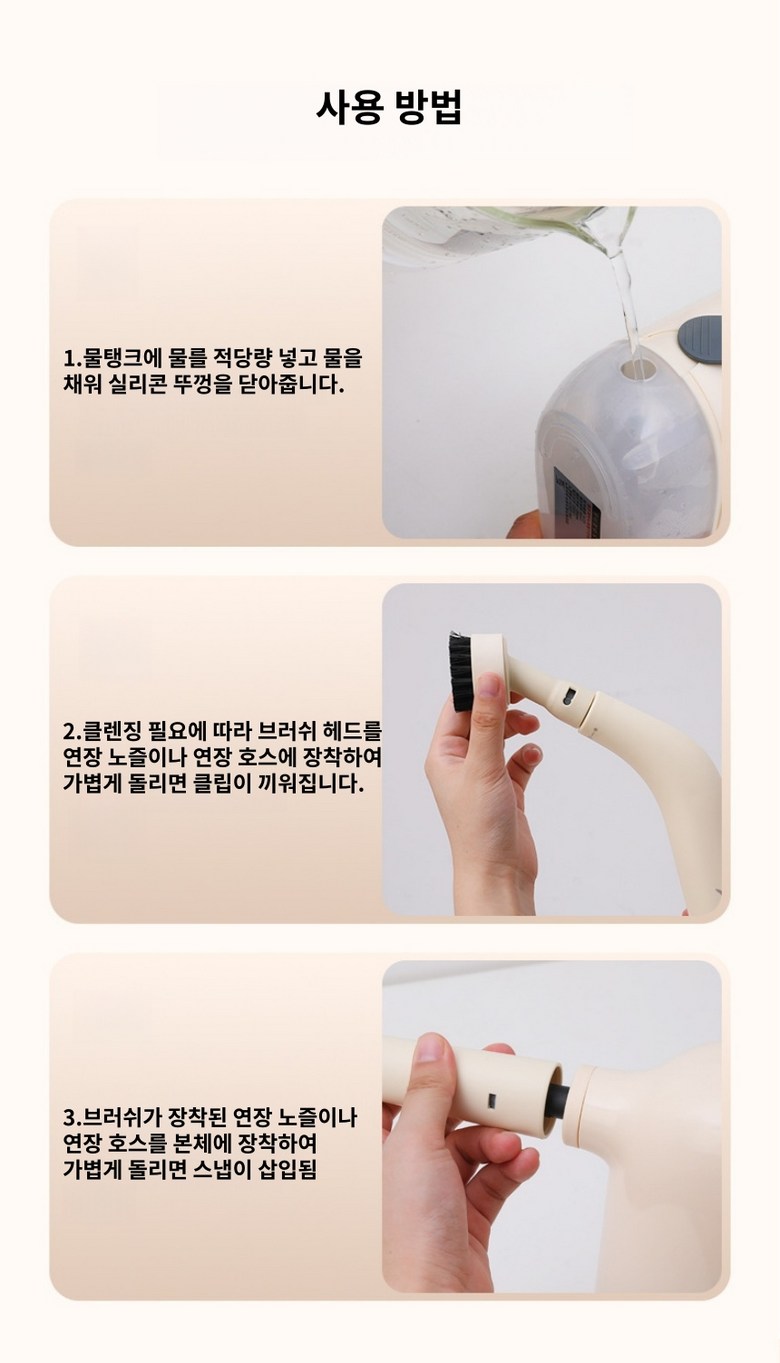 사용 방법

1.물탱크에 물를 적당량 넣고 물을 채워 실리콘 뚜껑을 닫아줍니다.

2.클렌징 필요에 따라 브러쉬 헤드를 연장 노즐이나 연장 호스에 장착하여 가볍게 돌리면 클립이 끼워집니다.

3.브러쉬가 장착된 연장 노즐이나 연장 호스를 본체에 장착하여 가볍게 돌리면 스냅이 삽입됨