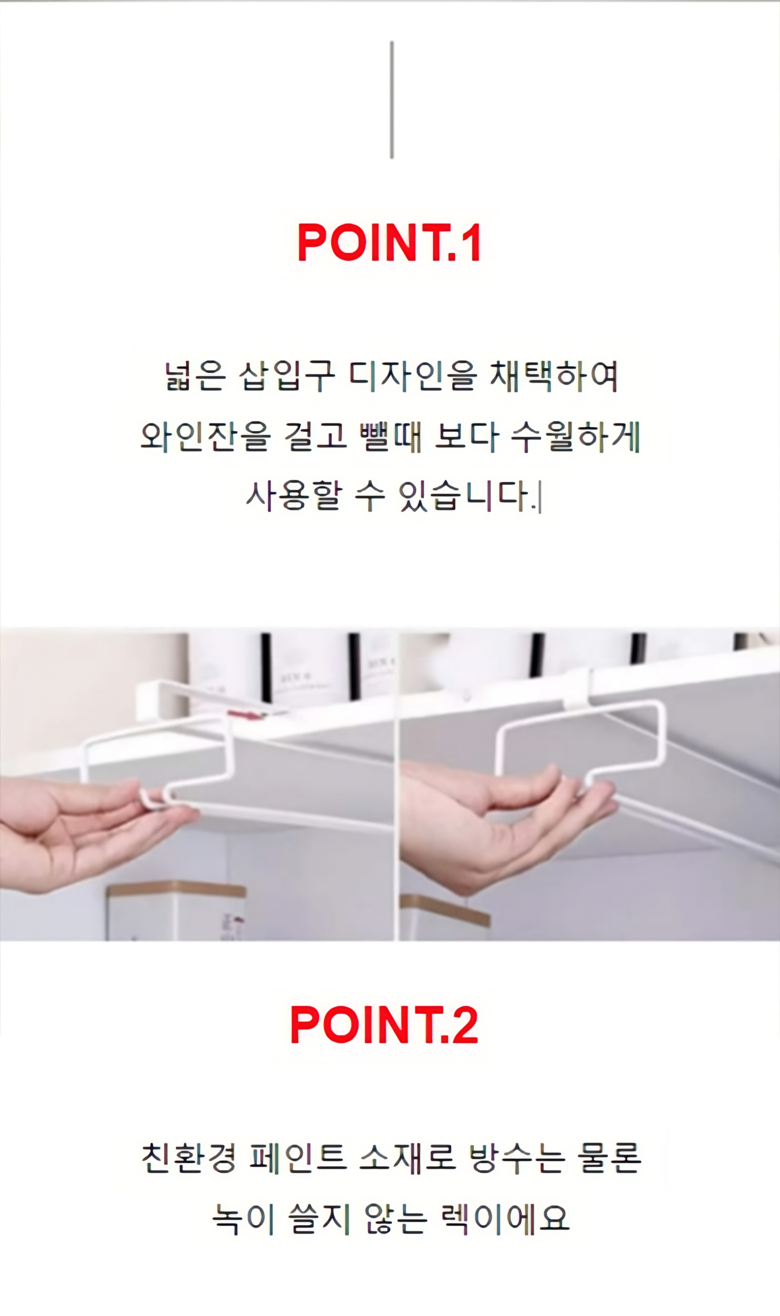 POINT.1

넓은 삽입구 디자인을 채택하여
와인잔을 걸고 뺄때 보다 수월하게
사용할 수 있습니다.

POINT.2

친환경 페인트 소재로 방수는 물론
녹이 쓸지 않는 렉이에요