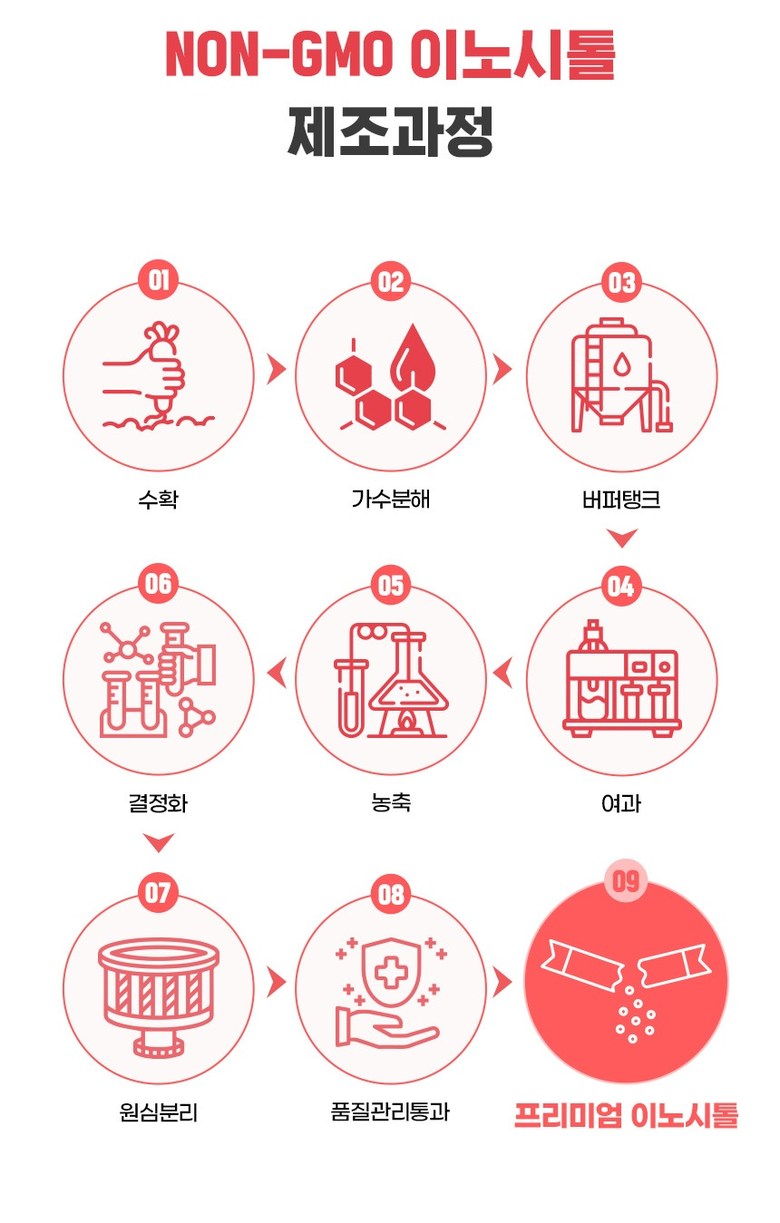 NON-GMO 이노시톨
제조과정

01
수확

02
가수분해

03
버퍼탱크

04
여과

05
농축

06
결정화

07
원심분리

08
품질관리통과

09
프리미엄 이노시톨