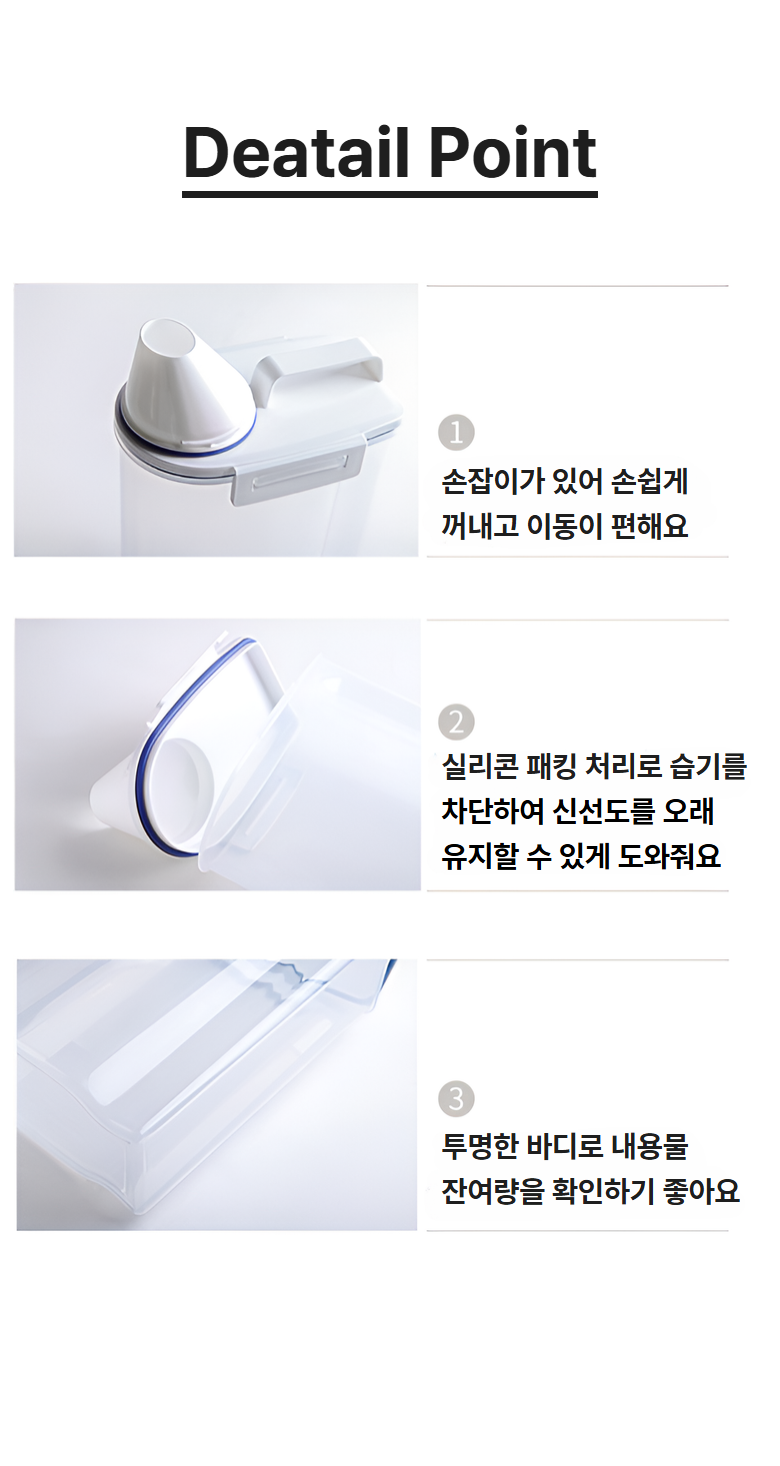 Deatail Point

1
손잡이가 있어 손쉽게 꺼내고 이동이 편해요

2
실리콘 패킹 처리로 습기를 차단하여 신선도를 오래 유지할 수 있게 도와줘요

3
투명한 바디로 내용물 잔여량을 확인하기 좋아요