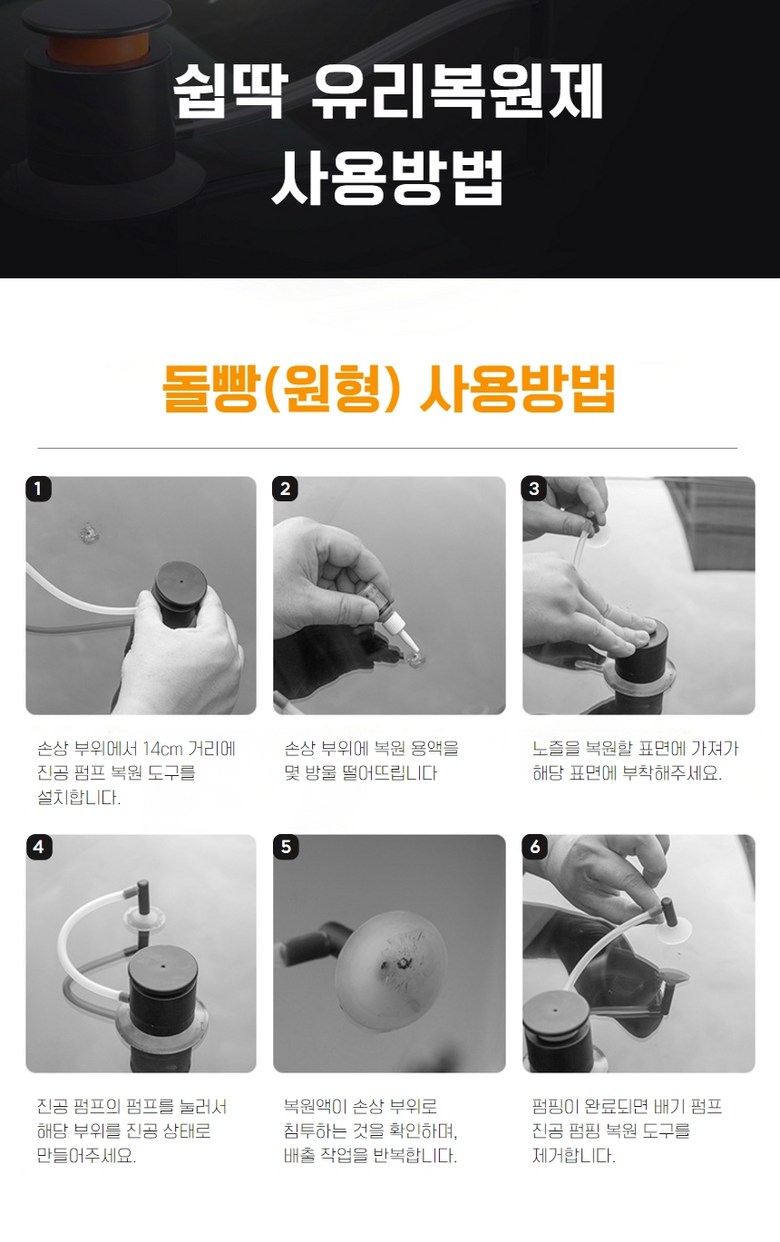 쉽딱 유리복원제
사용방법

돌빵(원형) 사용방법

1
손상 부위에서 14cm 거리에 진공 펌프 복원 도구를 설치합니다.

2
손상 부위에 복원 용액을 몇 방울 떨어뜨립니다

3
노즐을 복원할 표면에 가져가 해당 표면에 부착해주세요.

4
진공 펌프의 펌프를 눌러서 해당 부위를 진공 상태로 만들어주세요.

5
복원액이 손상 부위로 침투하는 것을 확인하며, 배출 작업을 반복합니다.

6
펌핑이 완료되면 배기 펌프 진공 펌핑 복원 도구를 제거합니다.