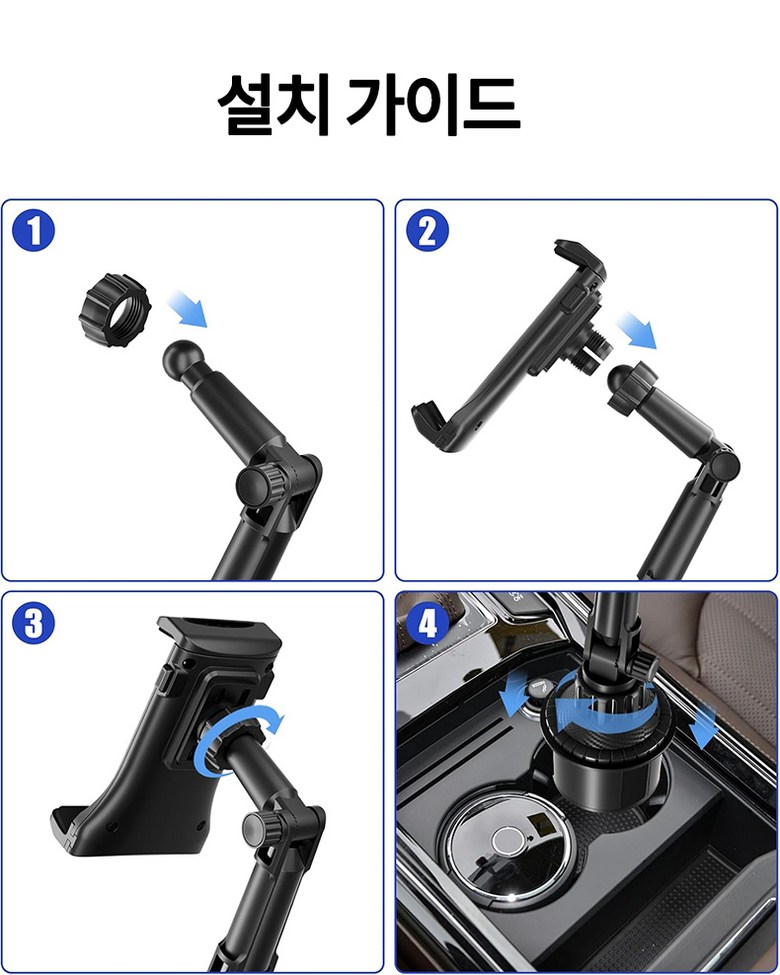 설치 가이드

1

2

3

4