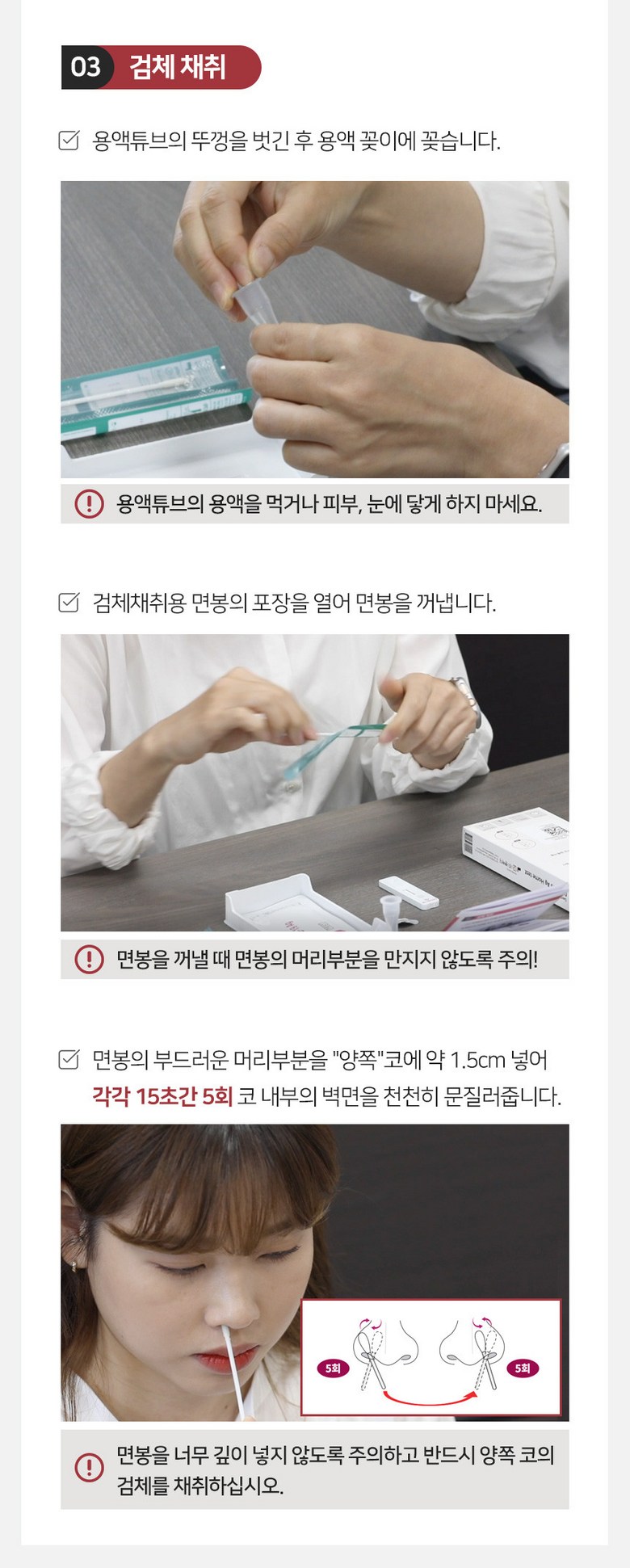 03 검체 채취

용액튜브의 뚜껑을 벗긴 후 용액 꽂이에 꽂습니다.

용액튜브의 용액을 먹거나 피부, 눈에 닿게 하지 마세요.

검체채취용 면봉의 포장을 열어 면봉을 꺼냅니다.

면봉을 꺼낼 때 면봉의 머리부분을 만지지 않도록 주의!

면봉의 부드러운 머리부분을 "양쪽"코에 약 1.5cm 넣어 각각 15초간 5회 코 내부의 벽면을 천천히 문질러줍니다.

5회

5회

면봉을 너무 깊이 넣지 않도록 주의하고 반드시 양쪽 코의 검체를 채취하십시오.