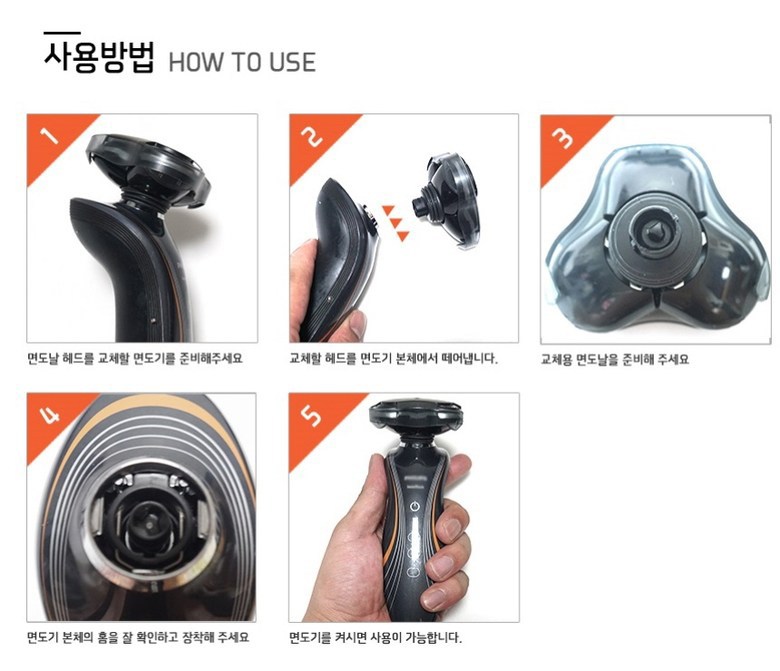 사용방법 HOW TO USE

1

면도날 헤드를 교체할 면도기를 준비해주세요

2

교체할 헤드를 면도기 본체에서 떼어냅니다.

3

교체용 면도날을 준비해 주세요

4

면도기 본체의 홈을 잘 확인하고 장착해 주세요

5

면도기를 켜시면 사용이 가능합니다.