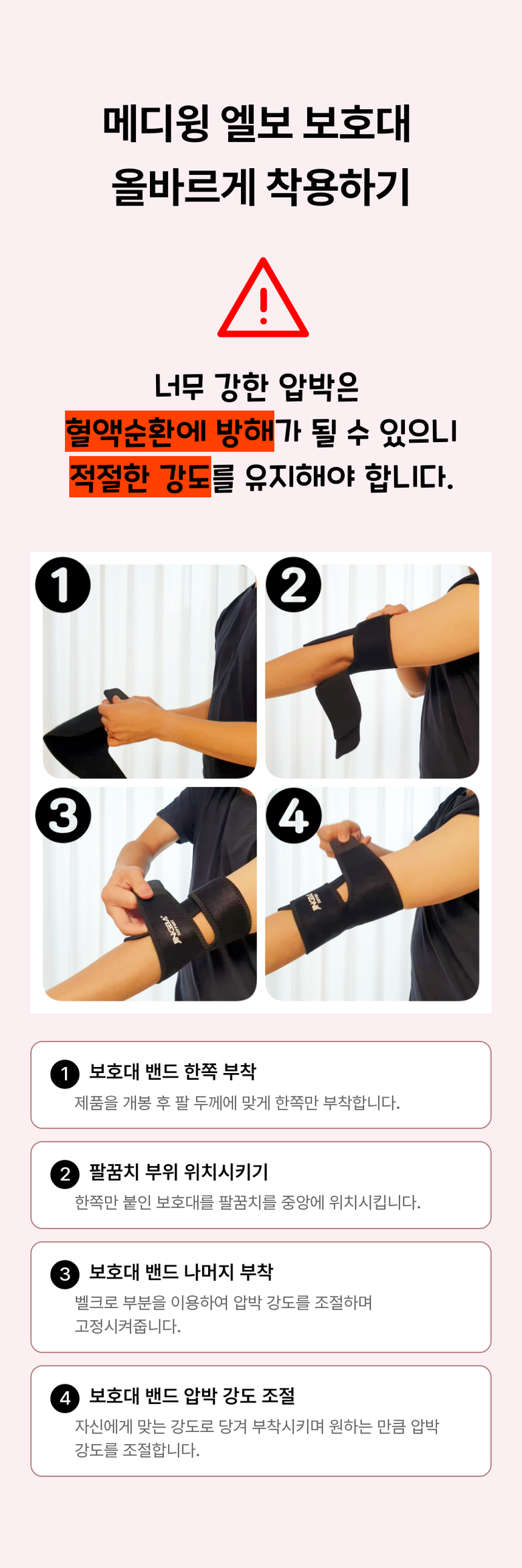 메디윙 엘보 보호대
올바르게 착용하기

너무 강한 압박은
혈액순환에 방해가 될 수 있으니
적절한 강도를 유지해야 합니다.

1
2
3
4

1 보호대 밴드 한쪽 부착
제품을 개봉 후 팔 두께에 맞게 한쪽만 부착합니다.

2 팔꿈치 부위 위치시키기
한쪽만 붙인 보호대를 팔꿈치를 중앙에 위치시킵니다.

3 보호대 밴드 나머지 부착
벨크로 부분을 이용하여 압박 강도를 조절하며 고정시켜줍니다.

4 보호대 밴드 압박 강도 조절
자신에게 맞는 강도로 당겨 부착시키며 원하는 만큼 압박 강도를 조절합니다.