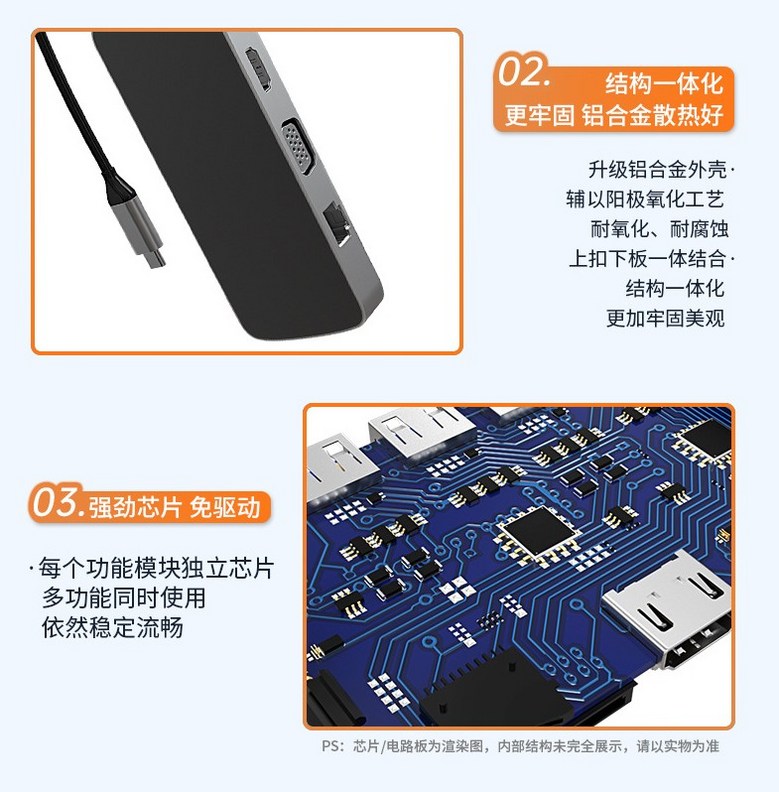 02. 结构一体化
更牢固 铝合金散热好

升级铝合金外壳·
辅以阳极氧化工艺
耐氧化、耐腐蚀
上扣下板一体结合·
结构一体化
更加牢固美观

03. 强劲芯片 免驱动

·每个功能模块独立芯片
多功能同时使用
依然稳定流畅

PS：芯片/电路板为渲染图，内部结构未完全展示，请以实物为准