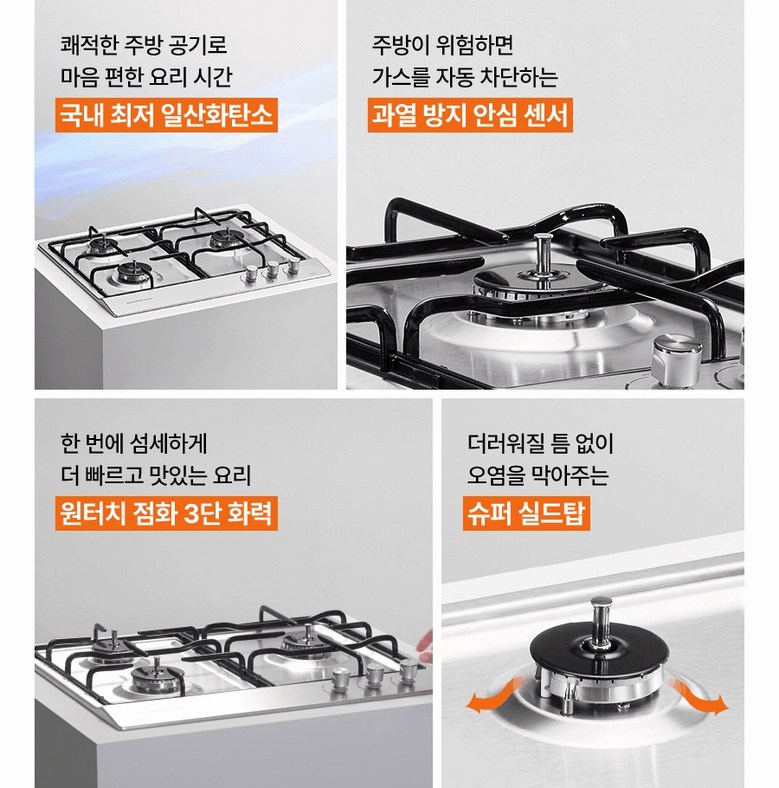 쾌적한 주방 공기로
마음 편한 요리 시간
국내 최저 일산화탄소

주방이 위험하면
가스를 자동 차단하는
과열 방지 안심 센서

한 번에 섬세하게
더 빠르고 맛있는 요리
원터치 점화 3단 화력

더러워질 틈 없이
오염을 막아주는
슈퍼 실드탑