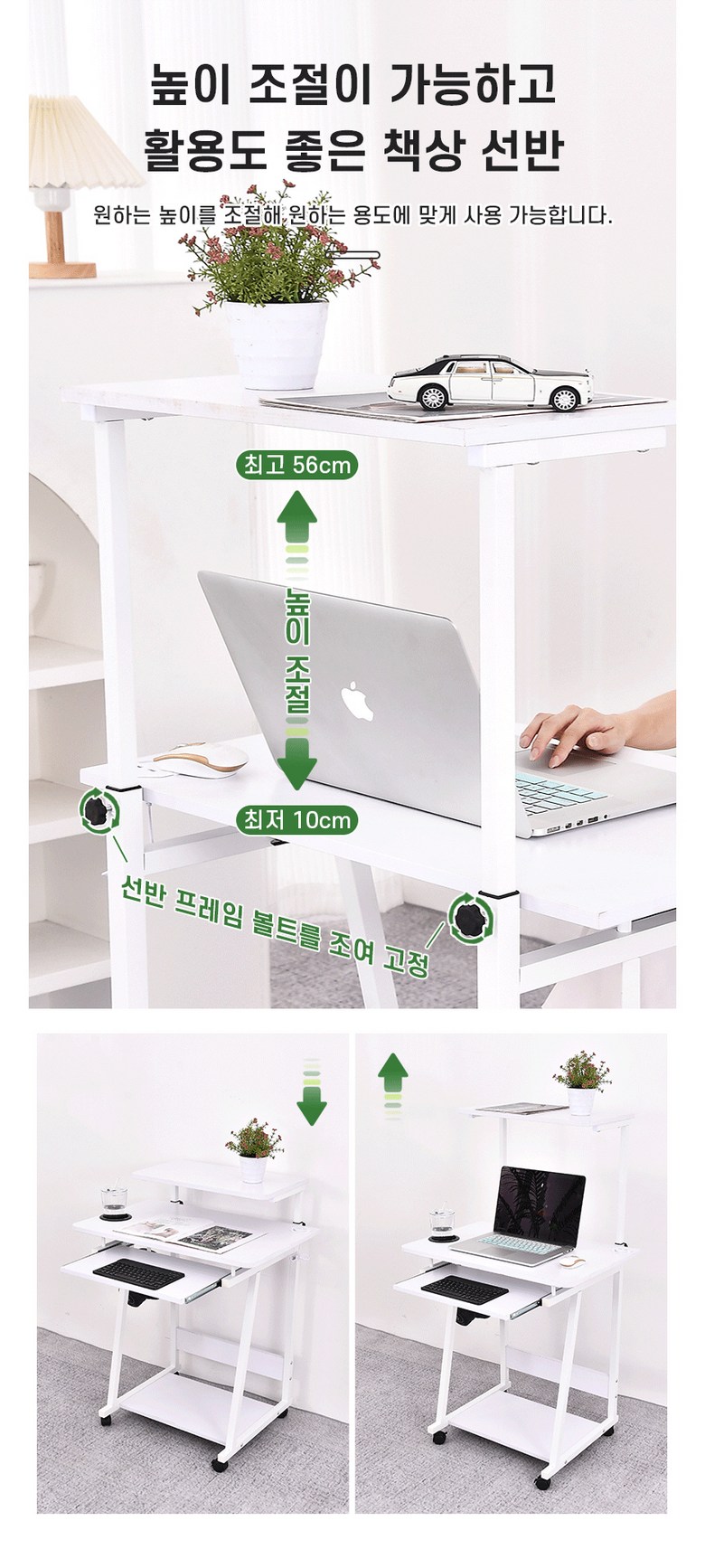 높이 조절이 가능하고
활용도 좋은 책상 선반

원하는 높이를 조절해 원하는 용도에 맞게 사용 가능합니다.

최고 56cm

높이 조절

최저 10cm

선반 프레임 볼트를 조여 고정