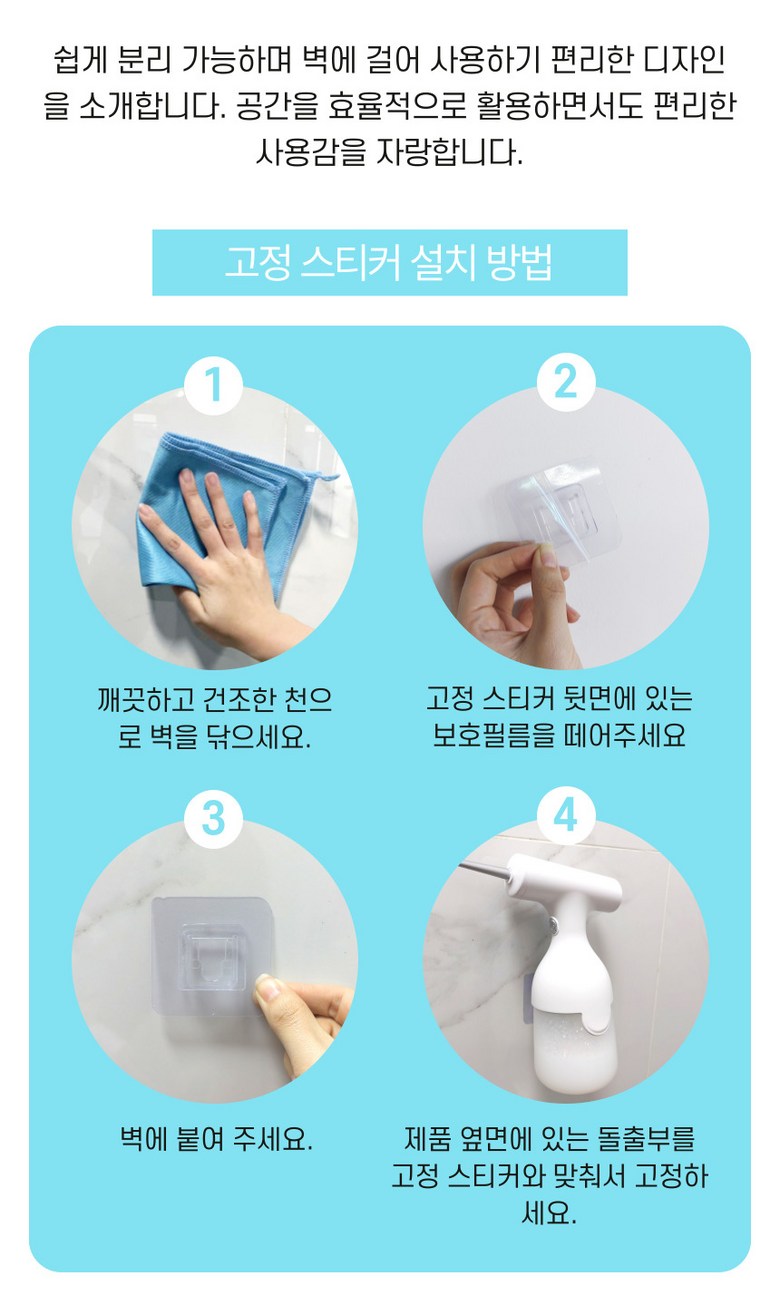 쉽게 분리 가능하며 벽에 걸어 사용하기 편리한 디자인을 소개합니다. 공간을 효율적으로 활용하면서도 편리한 사용감을 자랑합니다.

고정 스티커 설치 방법

1

깨끗하고 건조한 천으로 벽을 닦으세요.

2

고정 스티커 뒷면에 있는 보호필름을 떼어주세요

3

벽에 붙여 주세요.

4

제품 옆면에 있는 돌출부를 고정 스티커와 맞춰서 고정하세요.