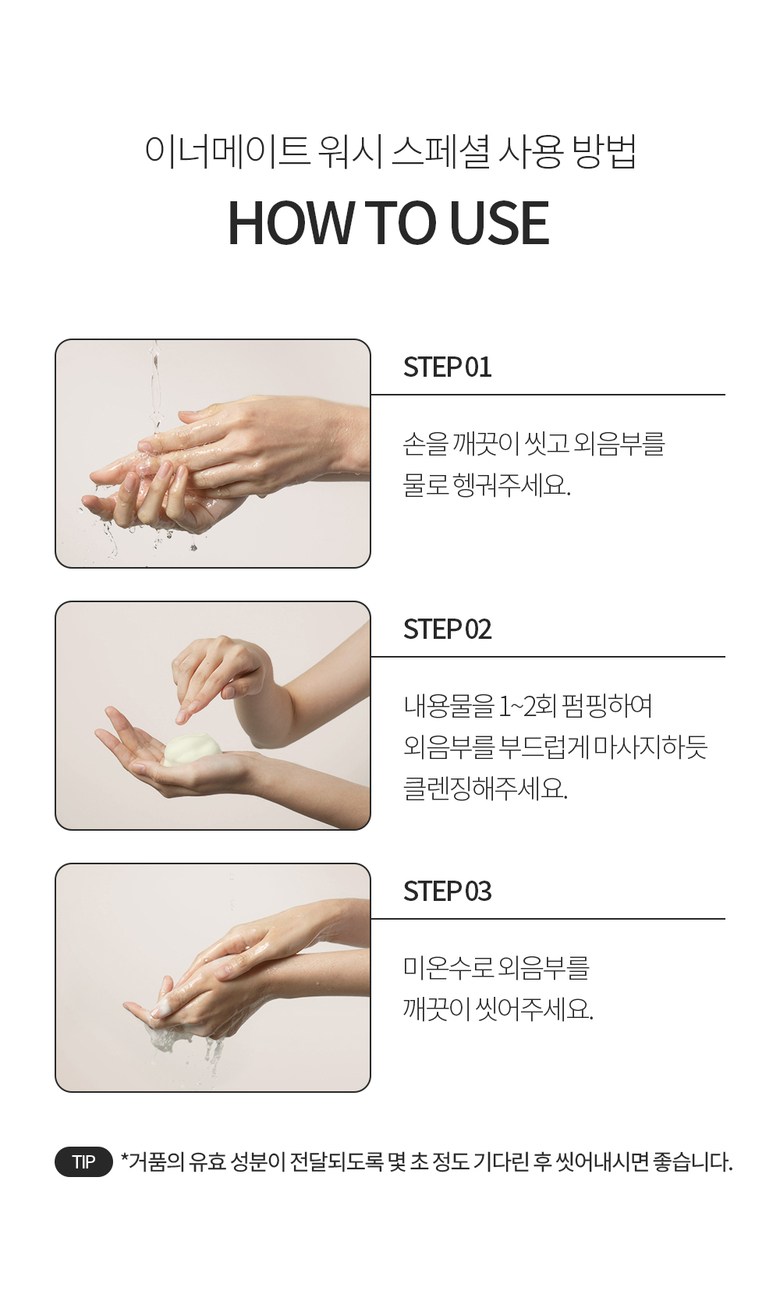 이너메이트 워시 스페셜 사용 방법

HOW TO USE

STEP 01

손을 깨끗이 씻고 외음부를 물로 헹궈주세요.

STEP 02

내용물을 1~2회 펌핑하여 외음부를 부드럽게 마사지하듯 클렌징해주세요.

STEP 03

미온수로 외음부를 깨끗이 씻어주세요.

TIP *거품의 유효 성분이 전달되도록 몇 초 정도 기다린 후 씻어내시면 좋습니다.