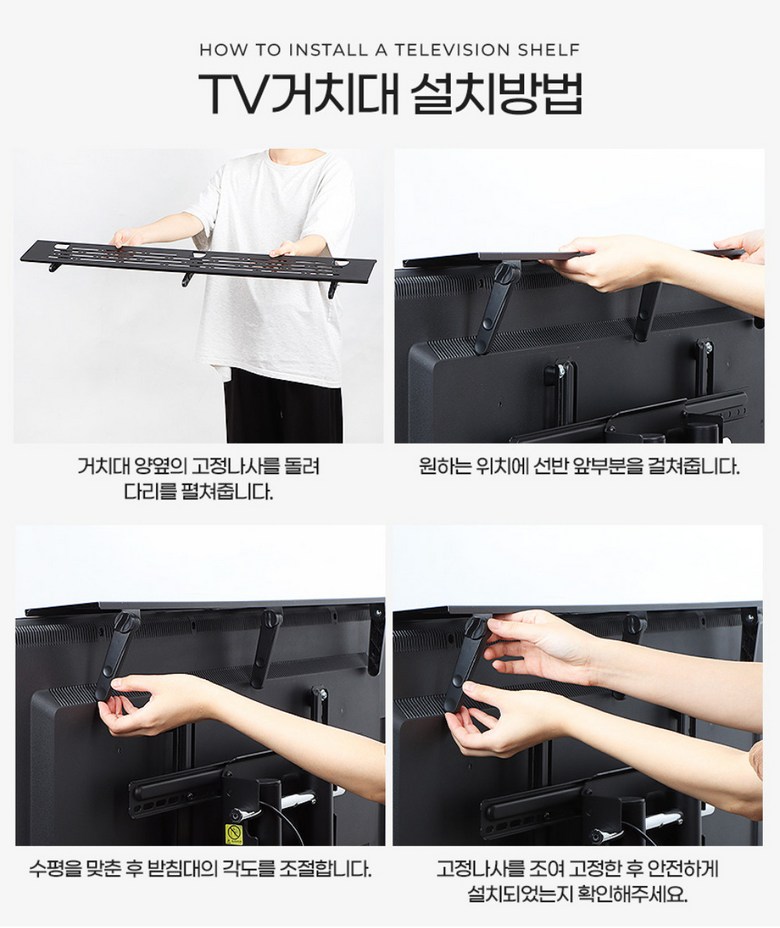 HOW TO INSTALL A TELEVISION SHELF

TV거치대 설치방법

거치대 양옆의 고정나사를 돌려 다리를 펼쳐줍니다.

원하는 위치에 선반 앞부분을 걸쳐줍니다.

수평을 맞춘 후 받침대의 각도를 조절합니다.

고정나사를 조여 고정한 후 안전하게 설치되었는지 확인해주세요.