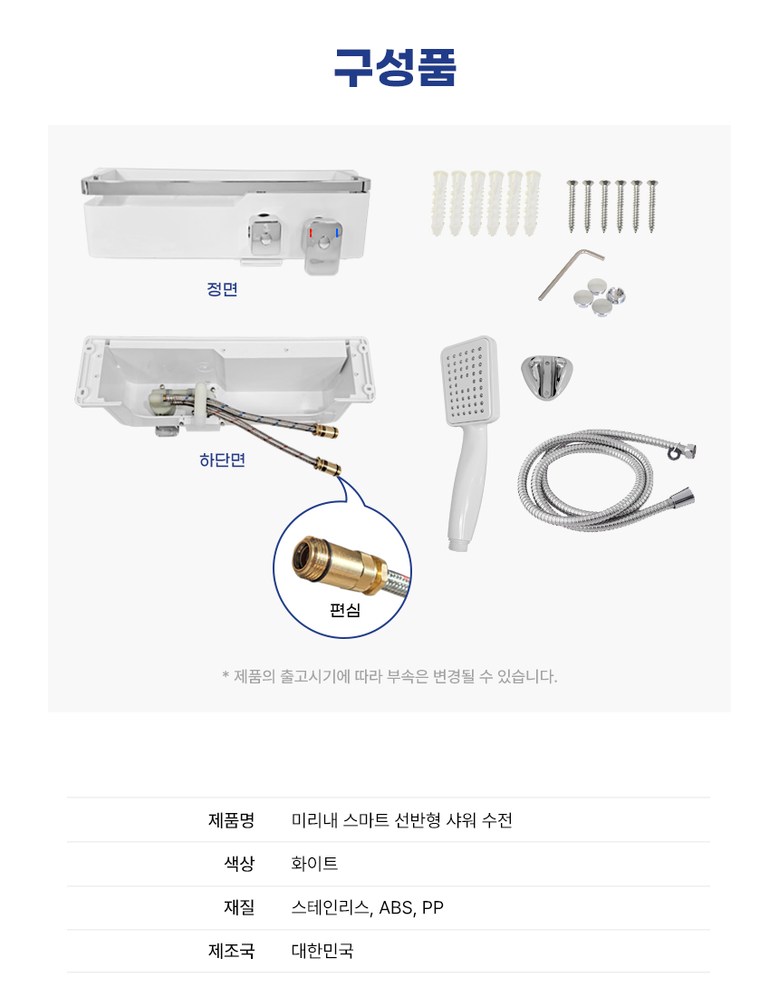 구성품

정면

하단면

편심

* 제품의 출고시기에 따라 부속은 변경될 수 있습니다.

| 제품명 | 미리내 스마트 선반형 샤워 수전 |
|---|---|
| 색상 | 화이트 |
| 재질 | 스테인리스, ABS, PP |
| 제조국 | 대한민국 |