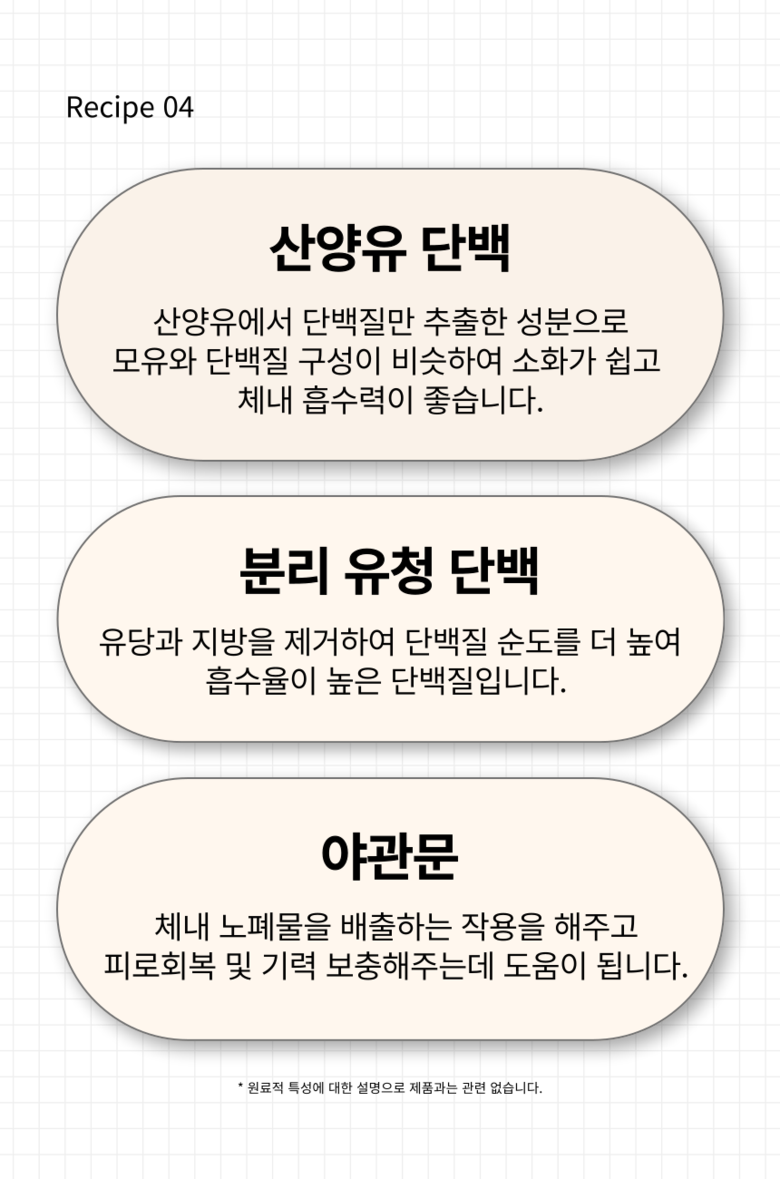 Recipe 04

산양유 단백

산양유에서 단백질만 추출한 성분으로
모유와 단백질 구성이 비슷하여 소화가 쉽고
체내 흡수력이 좋습니다.

분리 유청 단백

유당과 지방을 제거하여 단백질 순도를 더 높여
흡수율이 높은 단백질입니다.

야관문

체내 노폐물을 배출하는 작용을 해주고
피로회복 및 기력 보충해주는데 도움이 됩니다.

* 원료적 특성에 대한 설명으로 제품과는 관련 없습니다.