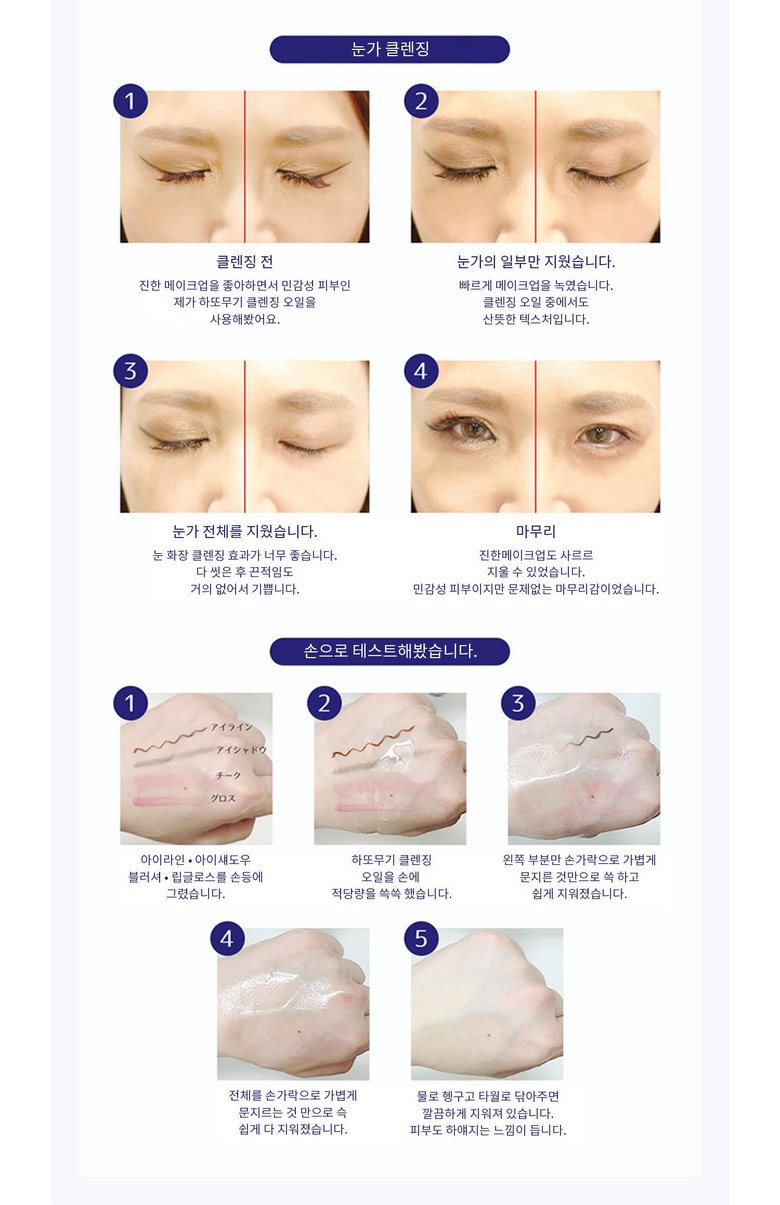 눈가 클렌징

1

클렌징 전

진한 메이크업을 좋아하면서 민감성 피부인 제가 하또무기 클렌징 오일을 사용해봤어요.

2

눈가의 일부만 지웠습니다.

빠르게 메이크업을 녹였습니다. 클렌징 오일 중에서도 산뜻한 텍스처입니다.

3

눈가 전체를 지웠습니다.

눈 화장 클렌징 효과가 너무 좋습니다. 다 씻은 후 끈적임도 거의 없어서 기쁩니다.

4

마무리

진한메이크업도 사르르 지울 수 있었습니다. 민감성 피부이지만 문제없는 마무리감이었습니다.

손으로 테스트해봤습니다.

1

アイライン

アイシャドウ

チーク

グロス

아이라인 • 아이섀도우 블러셔 • 립글로스를 손등에 그렸습니다.

2

하또무기 클렌징 오일을 손에 적당량을 쓱쓱 했습니다.

3

왼쪽 부분만 손가락으로 가볍게 문지른 것만으로 쓱 하고 쉽게 지워졌습니다.

4

전체를 손가락으로 가볍게 문지르는 것 만으로 슥 쉽게 다 지워졌습니다.

5

물로 헹구고 타월로 닦아주면 깔끔하게 지워져 있습니다. 피부도 하얘지는 느낌이 듭니다.