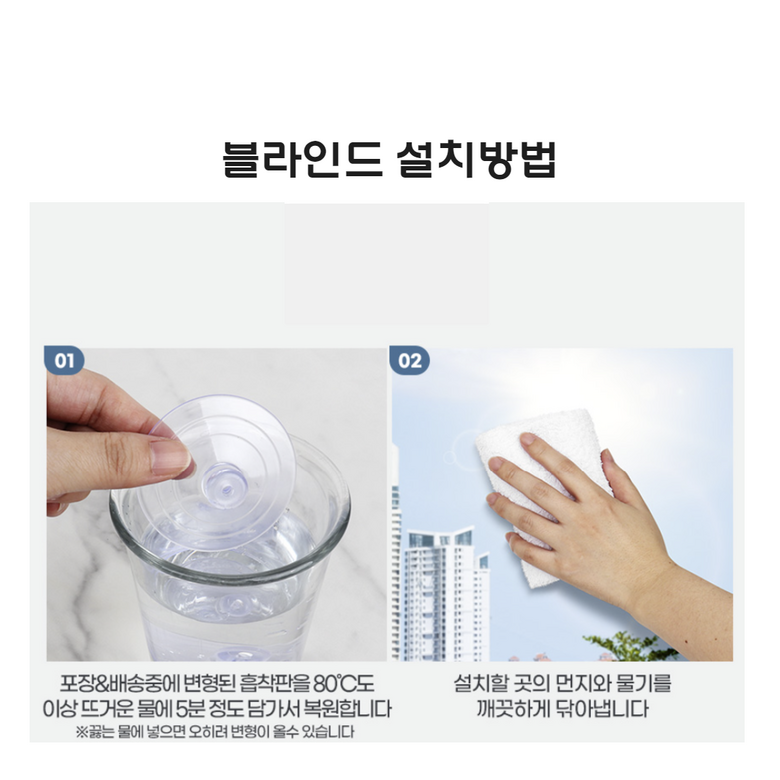 블라인드 설치방법

01

포장&배송중에 변형된 흡착판을 80°C도 이상 뜨거운 물에 5분 정도 담가서 복원합니다

※끓는 물에 넣으면 오히려 변형이 올수 있습니다

02

설치할 곳의 먼지와 물기를 깨끗하게 닦아냅니다