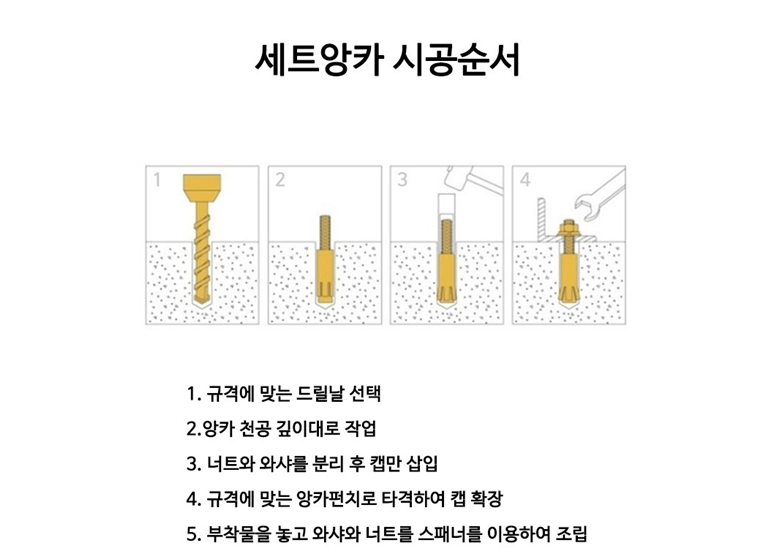 세트앙카 시공순서

1

2

3

4

1. 규격에 맞는 드릴날 선택

2.앙카 천공 깊이대로 작업

3. 너트와 와샤를 분리 후 캡만 삽입

4. 규격에 맞는 앙카펀치로 타격하여 캡 확장

5. 부착물을 놓고 와샤와 너트를 스패너를 이용하여 조립