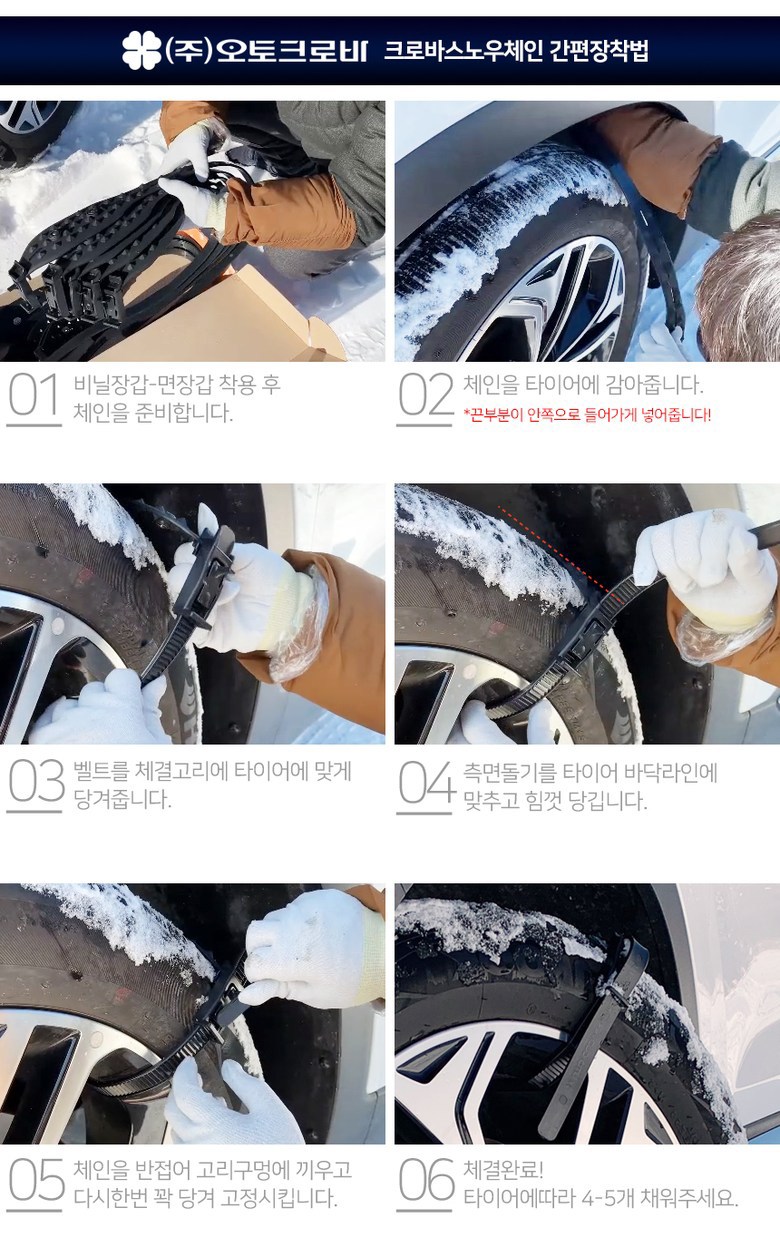 (주)오토크로바 크로바스노우체인 간편장착법

01 비닐장갑-면장갑 착용 후 체인을 준비합니다.

02 체인을 타이어에 감아줍니다.
*끈부분이 안쪽으로 들어가게 넣어줍니다!

03 벨트를 체결고리에 타이어에 맞게 당겨줍니다.

04 측면돌기를 타이어 바닥라인에 맞추고 힘껏 당깁니다.

05 체인을 반접어 고리구멍에 끼우고 다시한번 꽉 당겨 고정시킵니다.

06 체결완료!
타이어에따라 4-5개 채워주세요.