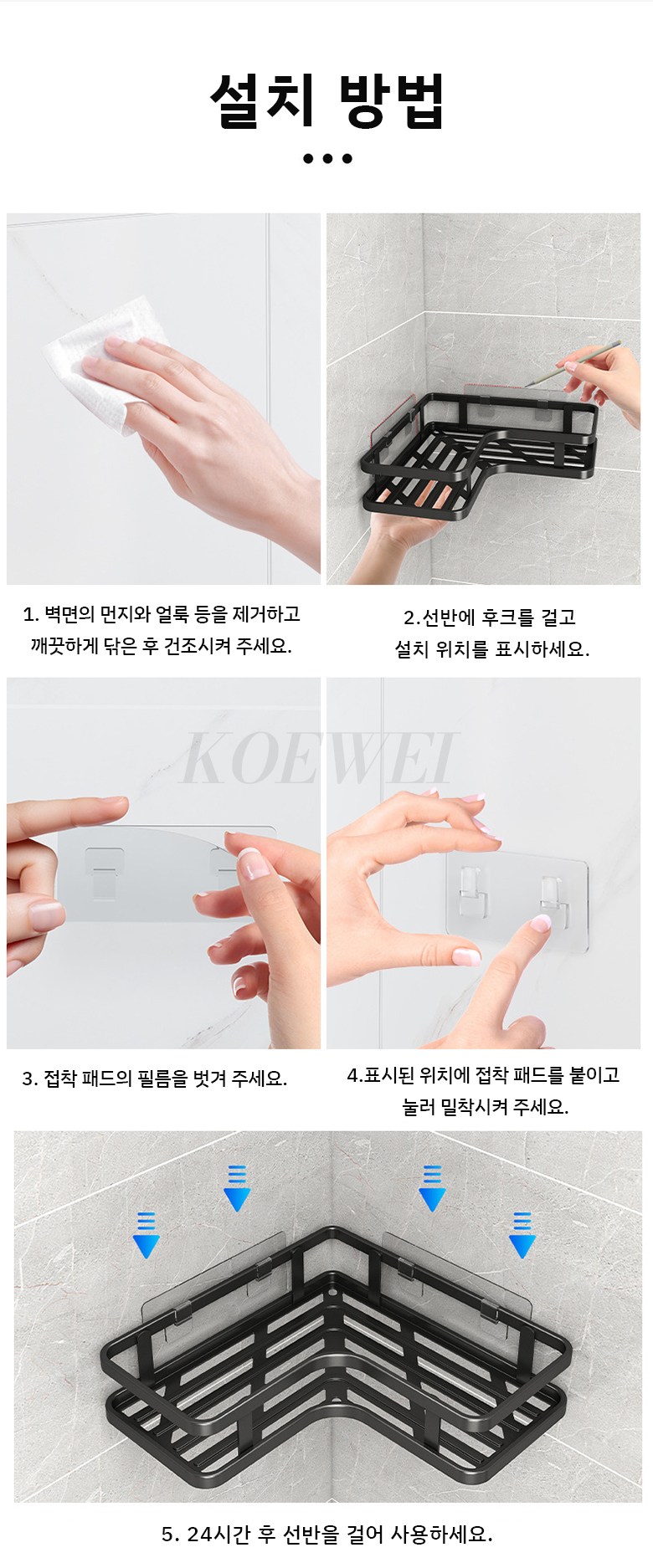 설치 방법

1. 벽면의 먼지와 얼룩 등을 제거하고 깨끗하게 닦은 후 건조시켜 주세요.

2.선반에 후크를 걸고 설치 위치를 표시하세요.

KOEWEI

3. 접착 패드의 필름을 벗겨 주세요.

4.표시된 위치에 접착 패드를 붙이고 눌러 밀착시켜 주세요.

5. 24시간 후 선반을 걸어 사용하세요.