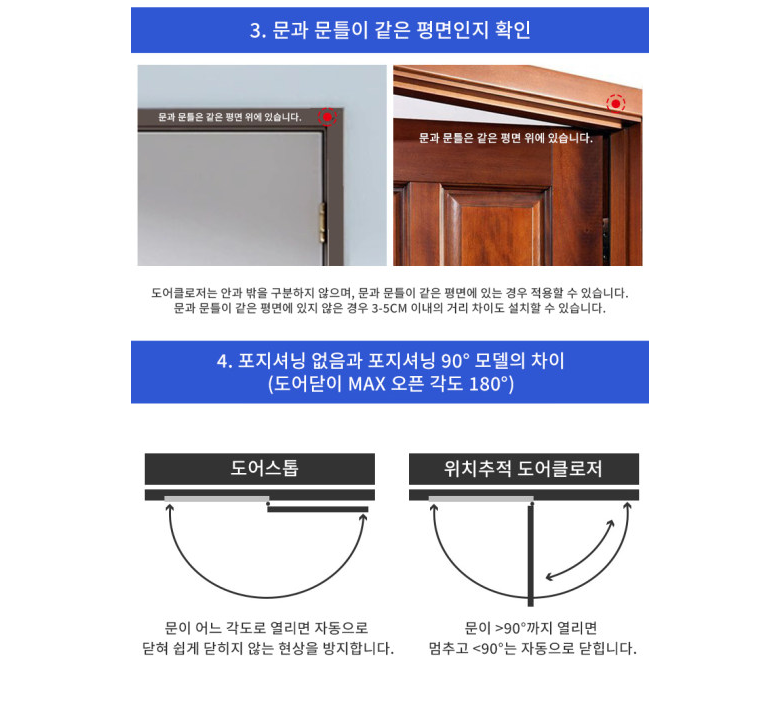 3. 문과 문틀이 같은 평면인지 확인

문과 문틀은 같은 평면 위에 있습니다.

문과 문틀은 같은 평면 위에 있습니다.

도어클로저는 안과 밖을 구분하지 않으며, 문과 문틀이 같은 평면에 있는 경우 적용할 수 있습니다.
문과 문틀이 같은 평면에 있지 않은 경우 3-5CM 이내의 거리 차이도 설치할 수 있습니다.

4. 포지셔닝 없음과 포지셔닝 90° 모델의 차이
(도어닫이 MAX 오픈 각도 180°)

도어스톱

문이 어느 각도로 열리면 자동으로
닫혀 쉽게 닫히지 않는 현상을 방지합니다.

위치추적 도어클로저

문이 >90°까지 열리면
멈추고 <90°는 자동으로 닫힙니다.