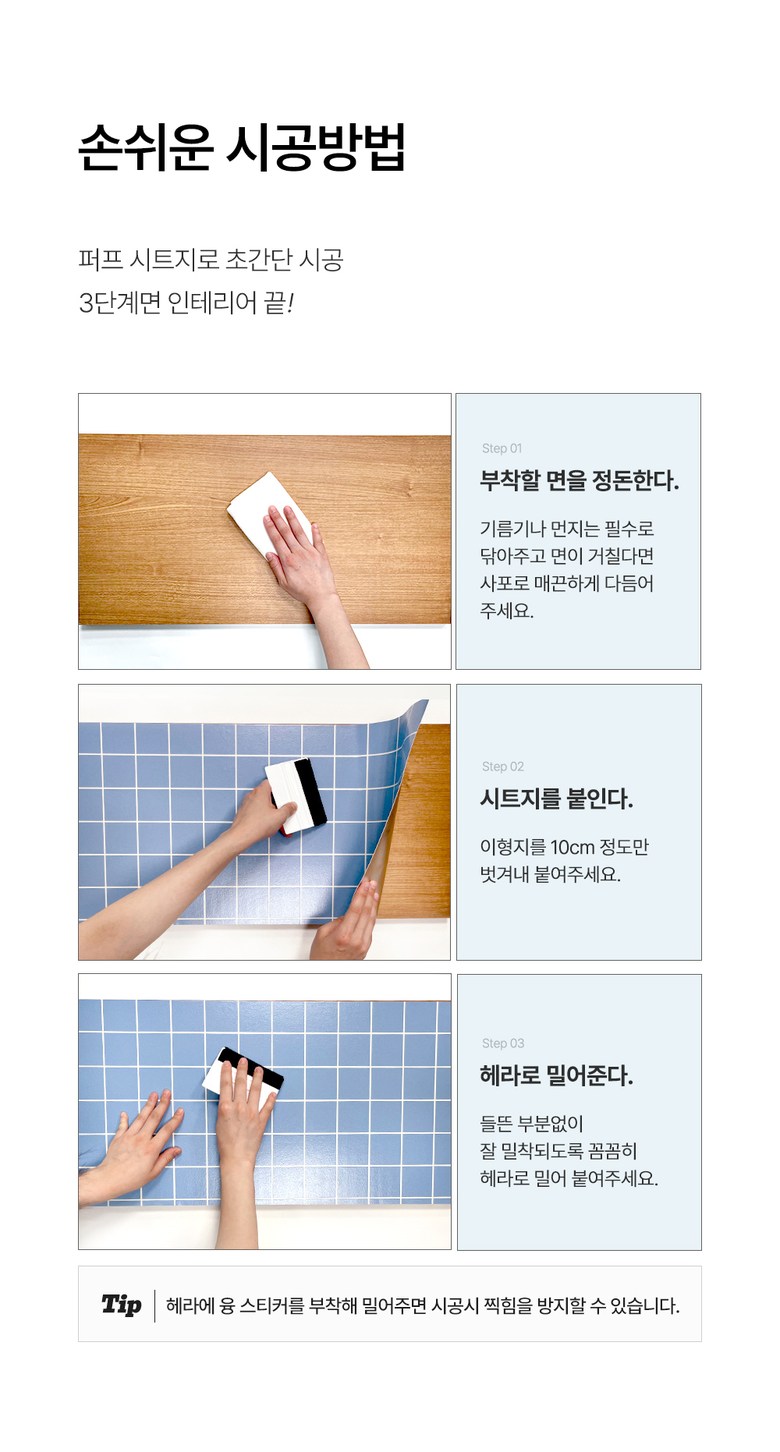 손쉬운 시공방법

퍼프 시트지로 초간단 시공
3단계면 인테리어 끝!

Step 01
부착할 면을 정돈한다.
기름기나 먼지는 필수로 닦아주고 면이 거칠다면 사포로 매끈하게 다듬어 주세요.

Step 02
시트지를 붙인다.
이형지를 10cm 정도만 벗겨내 붙여주세요.

Step 03
헤라로 밀어준다.
들뜬 부분없이 잘 밀착되도록 꼼꼼히 헤라로 밀어 붙여주세요.

Tip 헤라에 융 스티커를 부착해 밀어주면 시공시 찍힘을 방지할 수 있습니다.