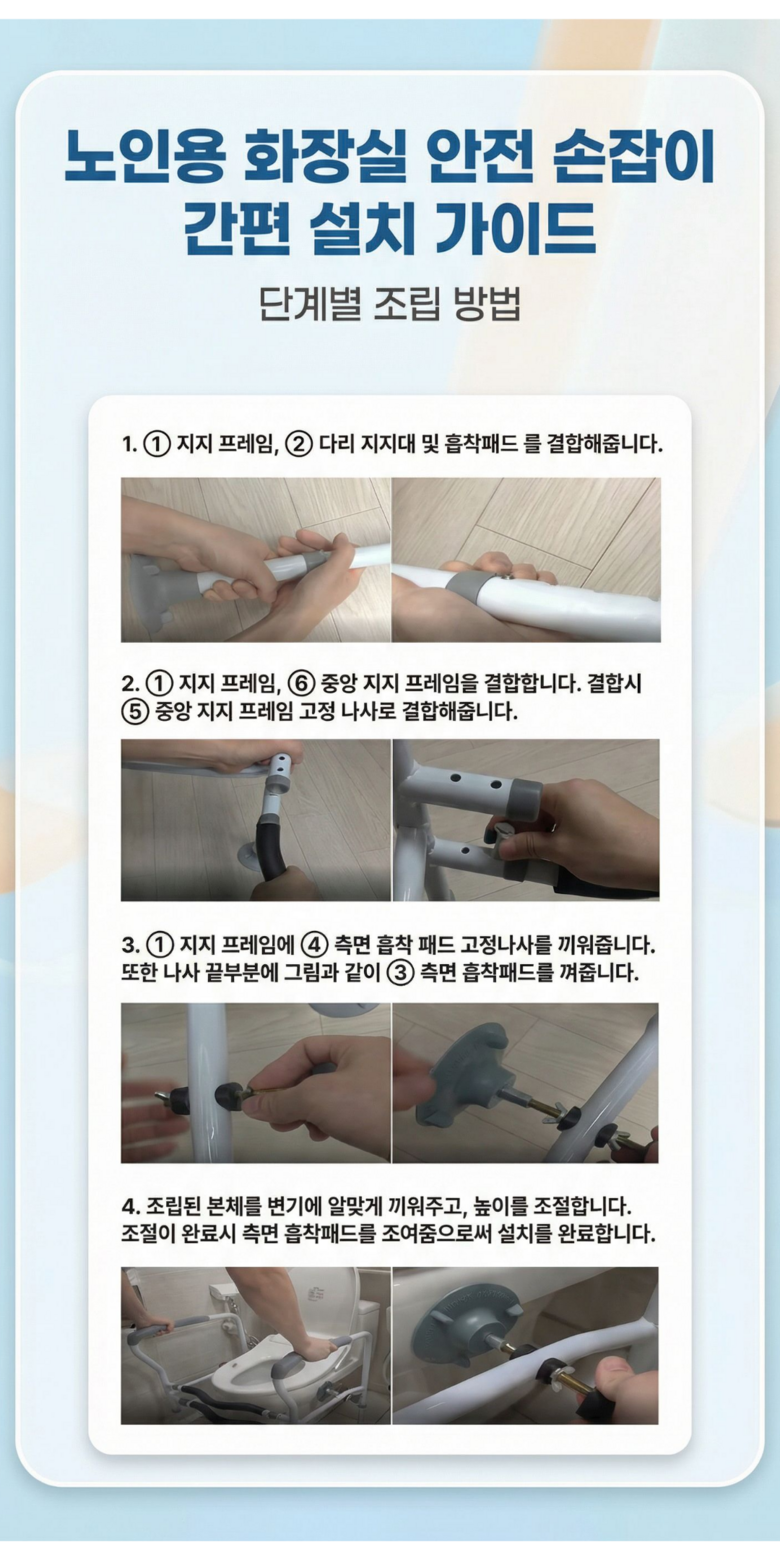 노인용 화장실 안전 손잡이 간편 설치 가이드

단계별 조립 방법

1. ① 지지 프레임, ② 다리 지지대 및 흡착패드 를 결합해줍니다.

2. ① 지지 프레임, ⑥ 중앙 지지 프레임을 결합합니다. 결합시 ⑤ 중앙 지지 프레임 고정 나사로 결합해줍니다.

3. ① 지지 프레임에 ④ 측면 흡착 패드 고정나사를 끼워줍니다. 또한 나사 끝부분에 그림과 같이 ③ 측면 흡착패드를 껴줍니다.

4. 조립된 본체를 변기에 알맞게 끼워주고, 높이를 조절합니다. 조절이 완료시 측면 흡착패드를 조여줌으로써 설치를 완료합니다.