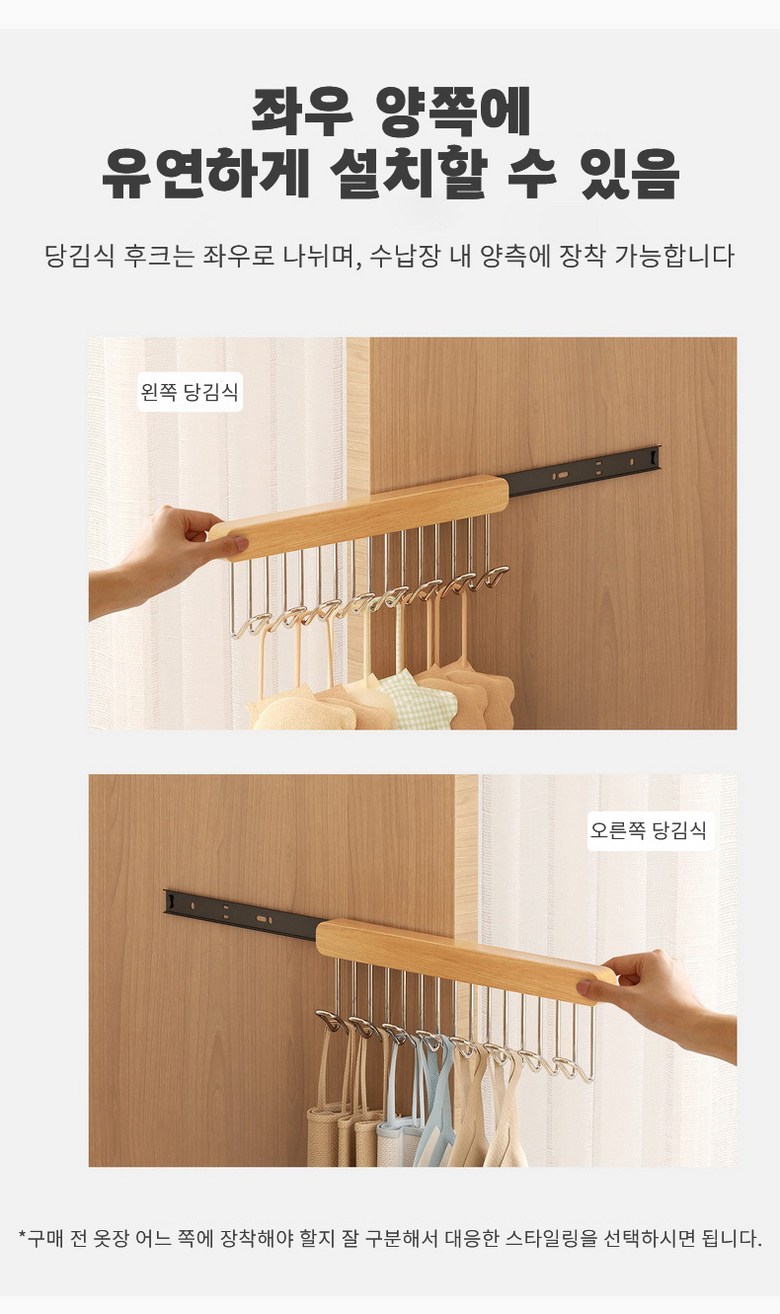 좌우 양쪽에
유연하게 설치할 수 있음

당김식 후크는 좌우로 나뉘며, 수납장 내 양측에 장착 가능합니다

왼쪽 당김식

오른쪽 당김식

*구매 전 옷장 어느 쪽에 장착해야 할지 잘 구분해서 대응한 스타일링을 선택하시면 됩니다.