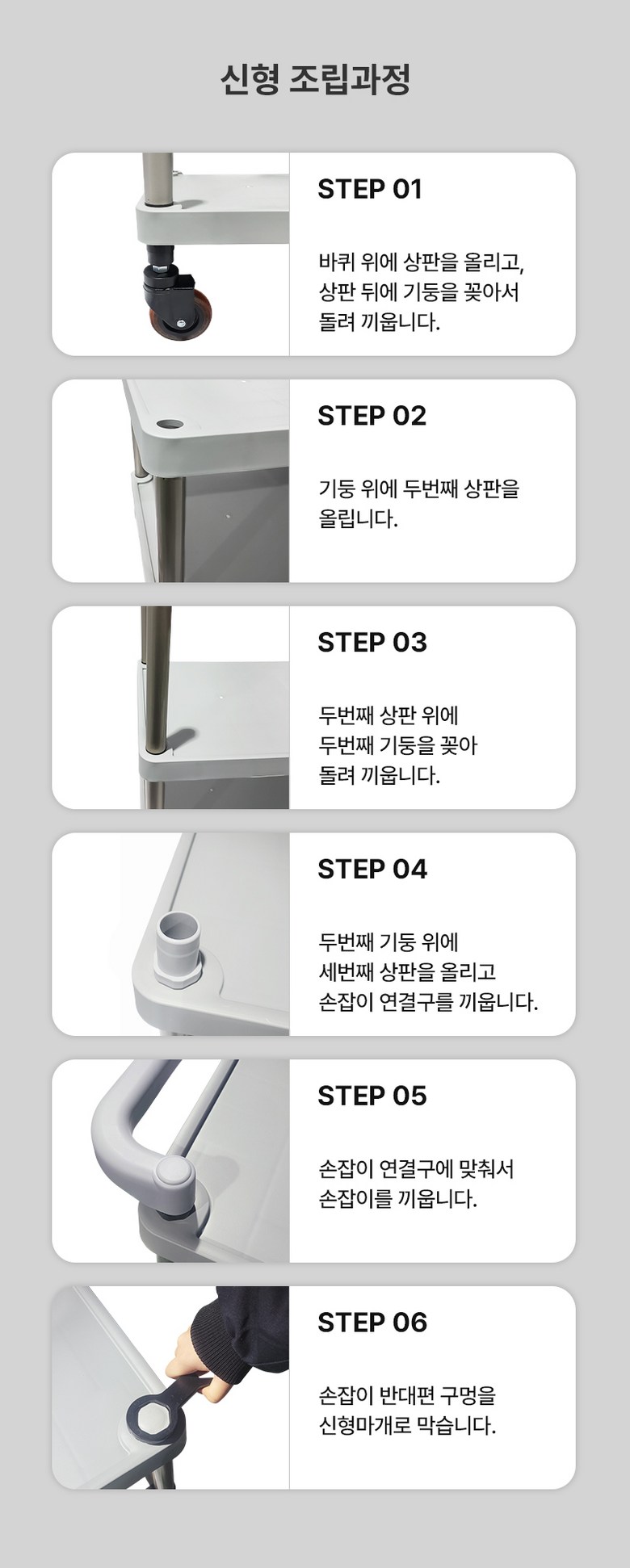 신형 조립과정

STEP 01

바퀴 위에 상판을 올리고,
상판 뒤에 기둥을 꽂아서
돌려 끼웁니다.

STEP 02

기둥 위에 두번째 상판을
올립니다.

STEP 03

두번째 상판 위에
두번째 기둥을 꽂아
돌려 끼웁니다.

STEP 04

두번째 기둥 위에
세번째 상판을 올리고
손잡이 연결구를 끼웁니다.

STEP 05

손잡이 연결구에 맞춰서
손잡이를 끼웁니다.

STEP 06

손잡이 반대편 구멍을
신형마개로 막습니다.