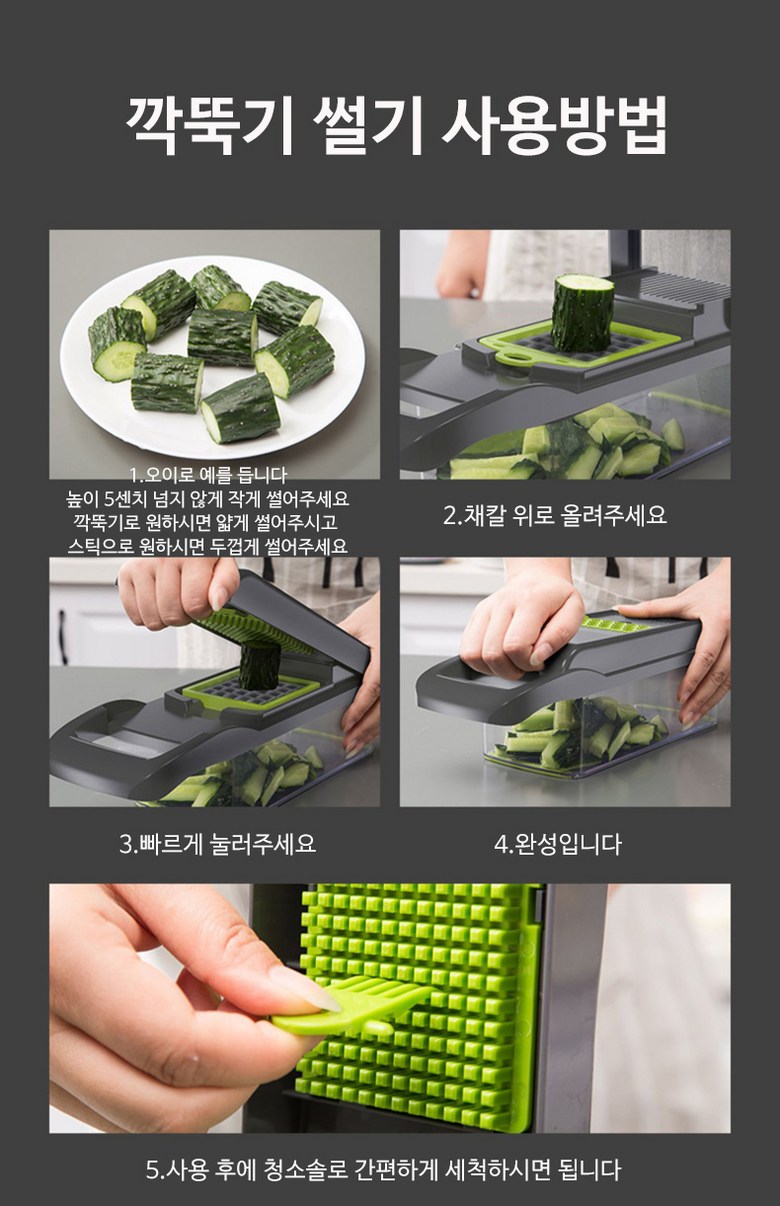 깍뚝기 썰기 사용방법

1.오이로 예를 듭니다
높이 5센치 넘지 않게 작게 썰어주세요
깍뚝기로 원하시면 얇게 썰어주시고
스틱으로 원하시면 두껍게 썰어주세요

2.채칼 위로 올려주세요

3.빠르게 눌러주세요

4.완성입니다

5.사용 후에 청소솔로 간편하게 세척하시면 됩니다