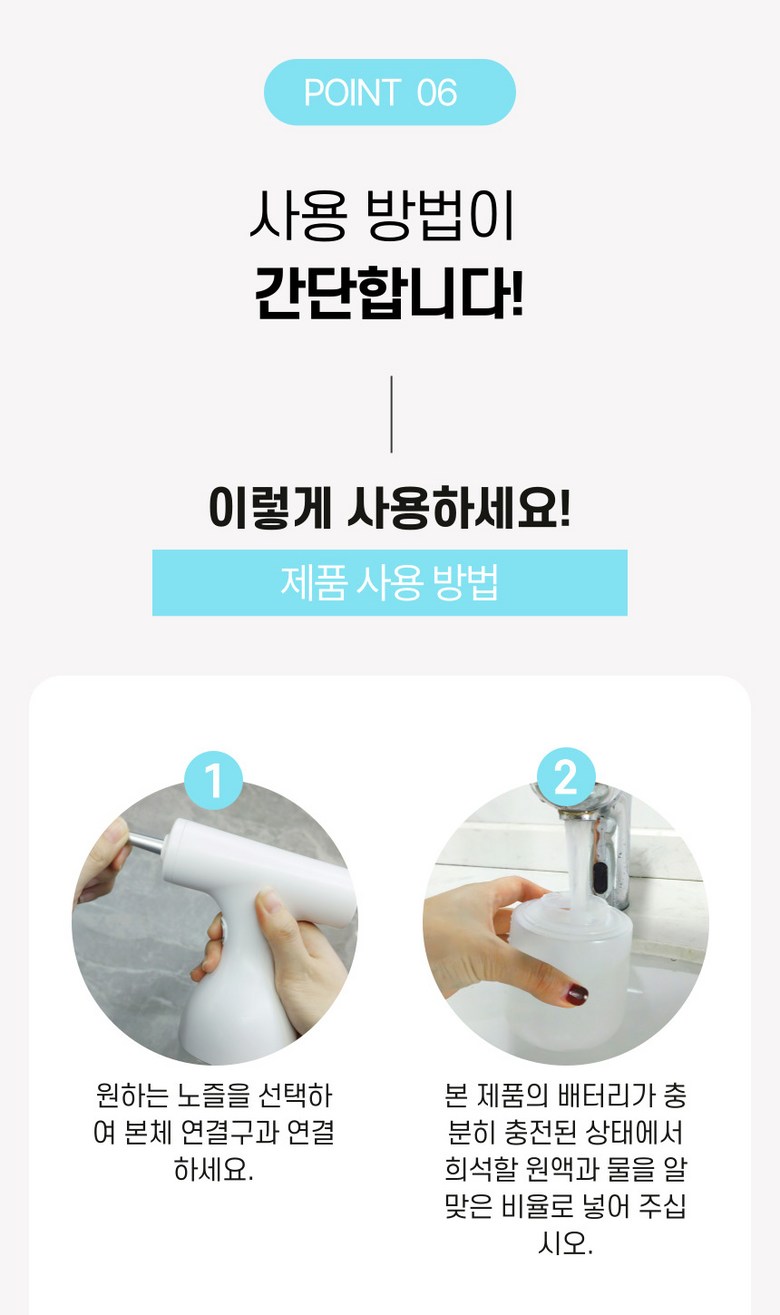 POINT 06

사용 방법이
간단합니다!

이렇게 사용하세요!

제품 사용 방법

1

원하는 노즐을 선택하여 본체 연결구과 연결하세요.

2

본 제품의 배터리가 충분히 충전된 상태에서 희석할 원액과 물을 알맞은 비율로 넣어 주십시오.