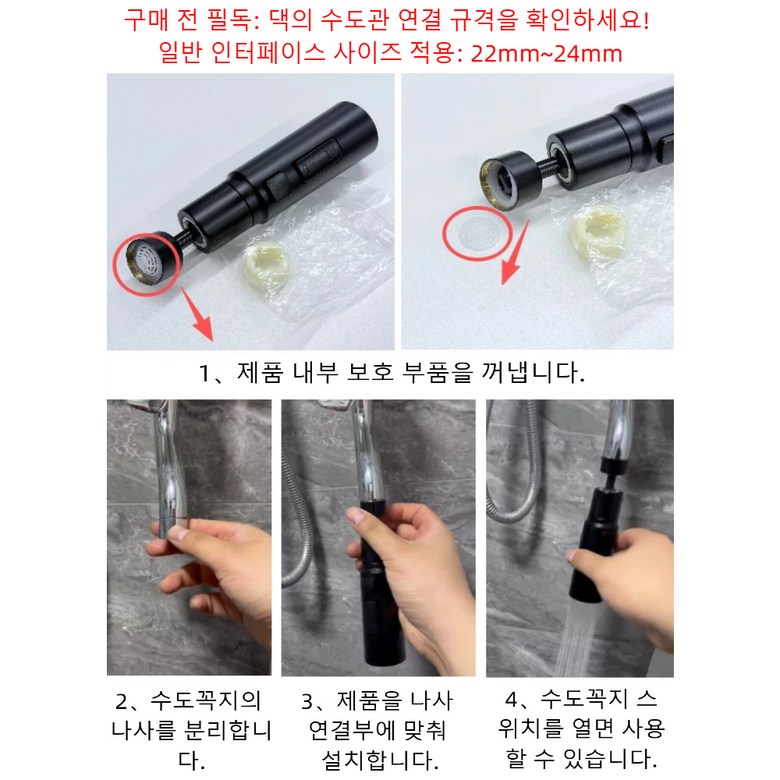 구매 전 필독: 댁의 수도관 연결 규격을 확인하세요!
일반 인터페이스 사이즈 적용: 22mm~24mm

1、제품 내부 보호 부품을 꺼냅니다.

2、수도꼭지의 나사를 분리합니다.

3、제품을 나사 연결부에 맞춰 설치합니다.

4、수도꼭지 스위치를 열면 사용할 수 있습니다.