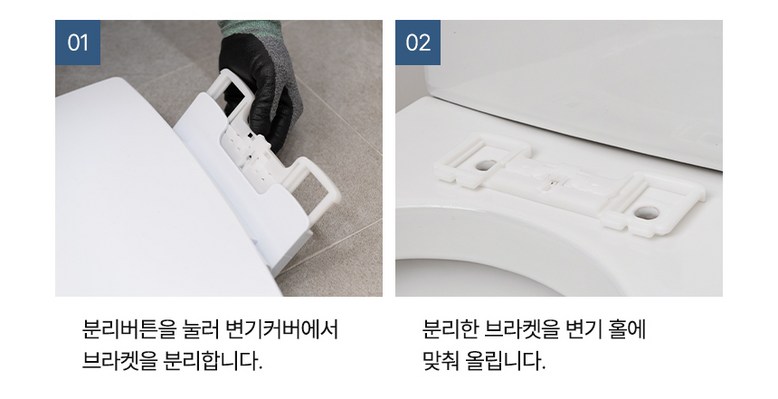 01

분리버튼을 눌러 변기커버에서 브라켓을 분리합니다.

02

분리한 브라켓을 변기 홀에 맞춰 올립니다.