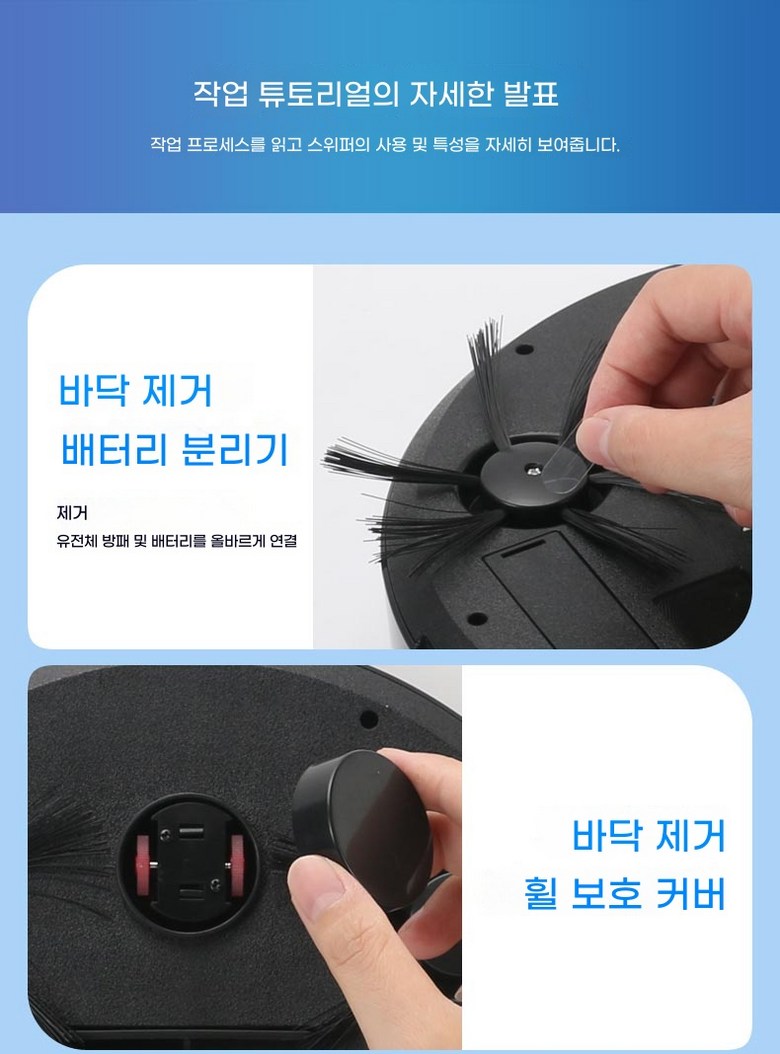 작업 튜토리얼의 자세한 발표

작업 프로세스를 읽고 스위퍼의 사용 및 특성을 자세히 보여줍니다.

바닥 제거
배터리 분리기

제거
유전체 방패 및 배터리를 올바르게 연결

바닥 제거
휠 보호 커버