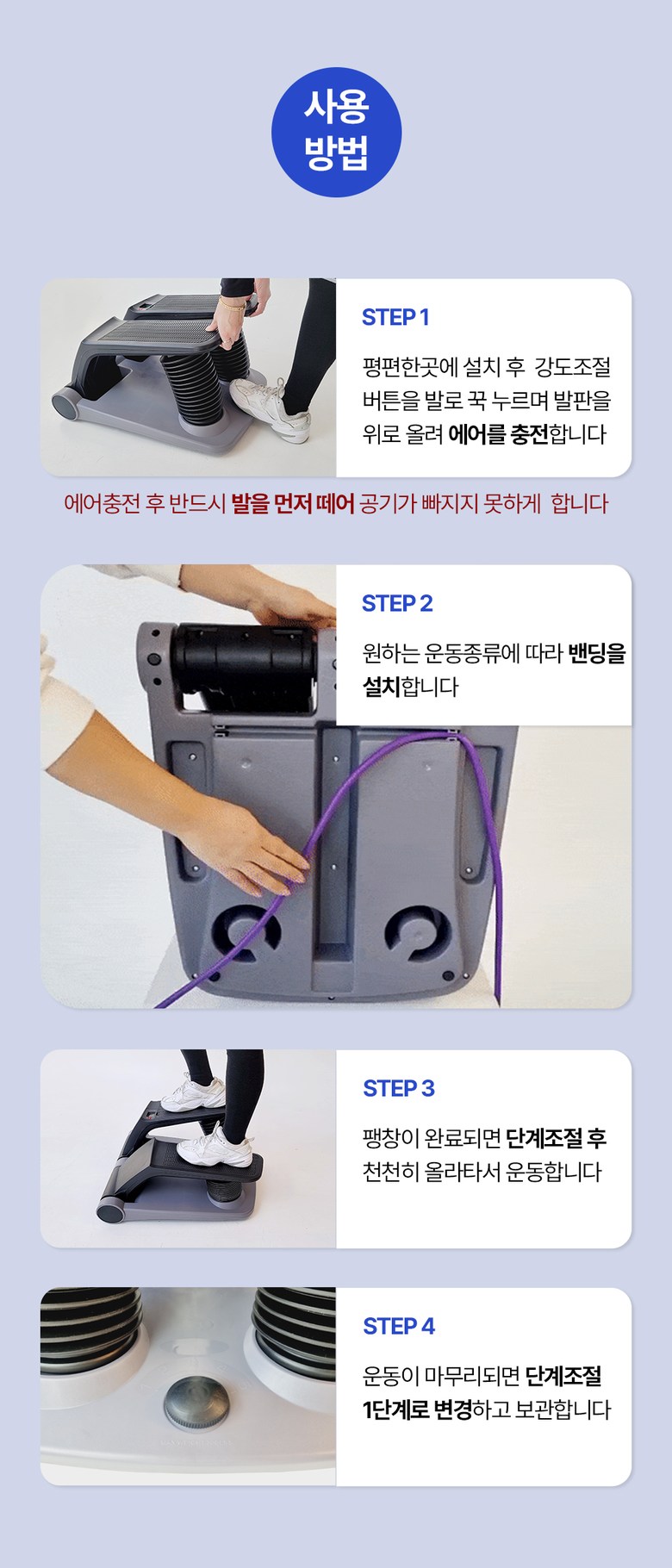 사용
방법

STEP 1

평편한곳에 설치 후 강도조절 버튼을 발로 꾹 누르며 발판을 위로 올려 에어를 충전합니다

에어충전 후 반드시 발을 먼저 떼어 공기가 빠지지 못하게 합니다

STEP 2

원하는 운동종류에 따라 밴딩을 설치합니다

STEP 3

팽창이 완료되면 단계조절 후 천천히 올라타서 운동합니다

STEP 4

운동이 마무리되면 단계조절 1단계로 변경하고 보관합니다