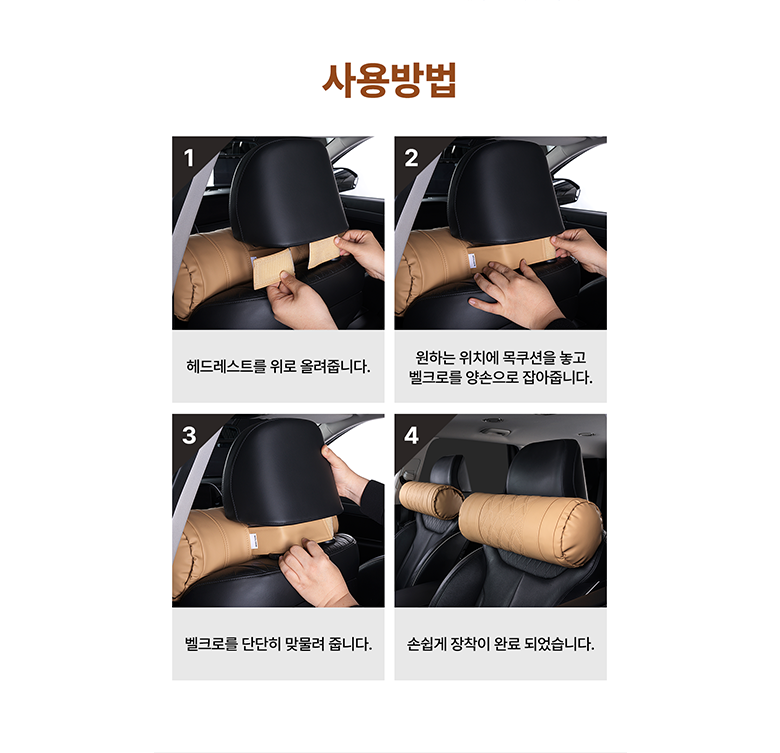 사용방법

1

헤드레스트를 위로 올려줍니다.

2

원하는 위치에 목쿠션을 놓고
벨크로를 양손으로 잡아줍니다.

3

벨크로를 단단히 맞물려 줍니다.

4

손쉽게 장착이 완료 되었습니다.