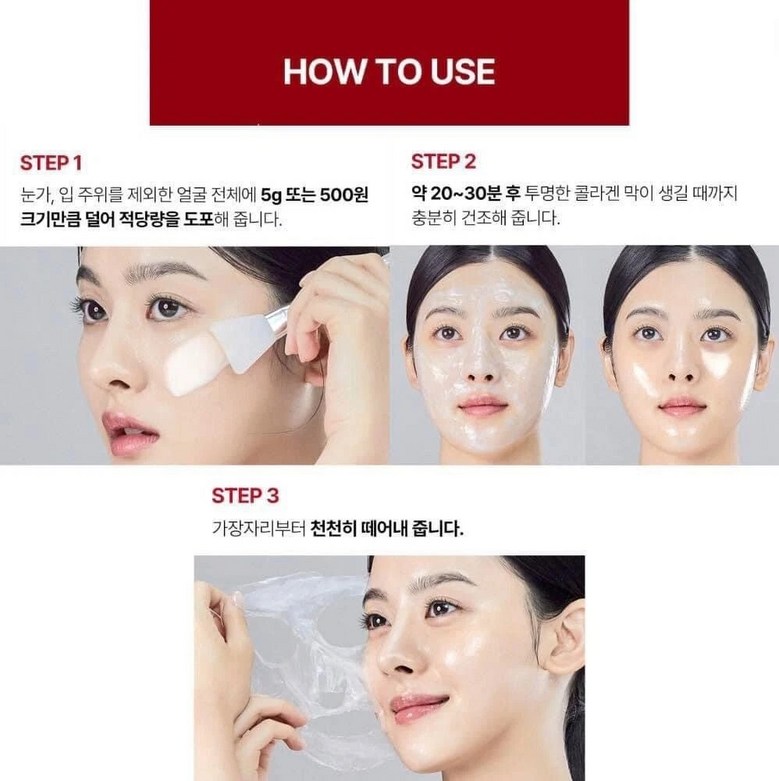 HOW TO USE

STEP 1
눈가, 입 주위를 제외한 얼굴 전체에 5g 또는 500원 크기만큼 덜어 적당량을 도포해 줍니다.

STEP 2
약 20~30분 후 투명한 콜라겐 막이 생길 때까지 충분히 건조해 줍니다.

STEP 3
가장자리부터 천천히 떼어내 줍니다.