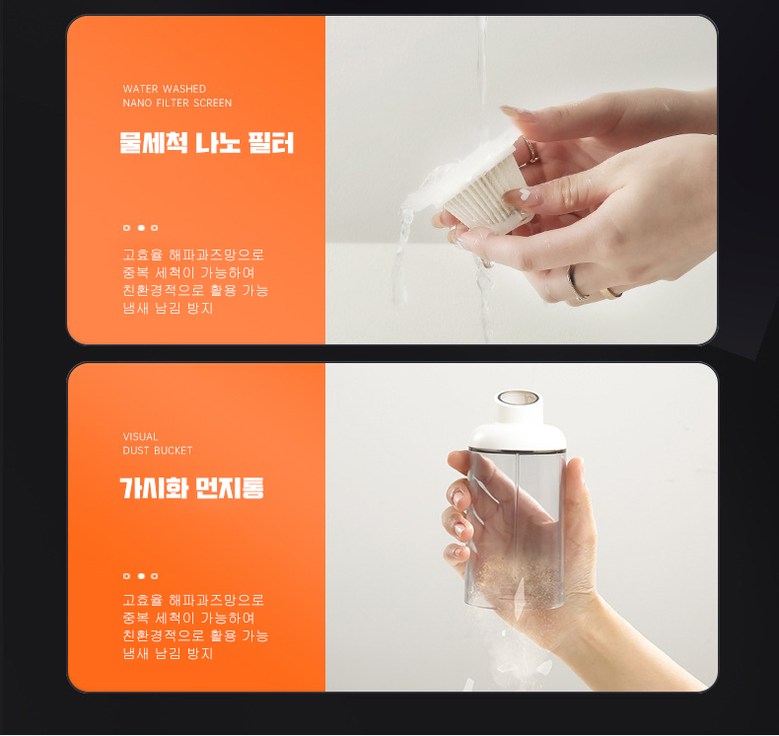 WATER WASHED
NANO FILTER SCREEN

물세척 나노 필터

고효율 해파과즈망으로
중복 세척이 가능하여
친환경적으로 활용 가능
냄새 남김 방지

VISUAL
DUST BUCKET

가시화 먼지통

고효율 해파과즈망으로
중복 세척이 가능하여
친환경적으로 활용 가능
냄새 남김 방지