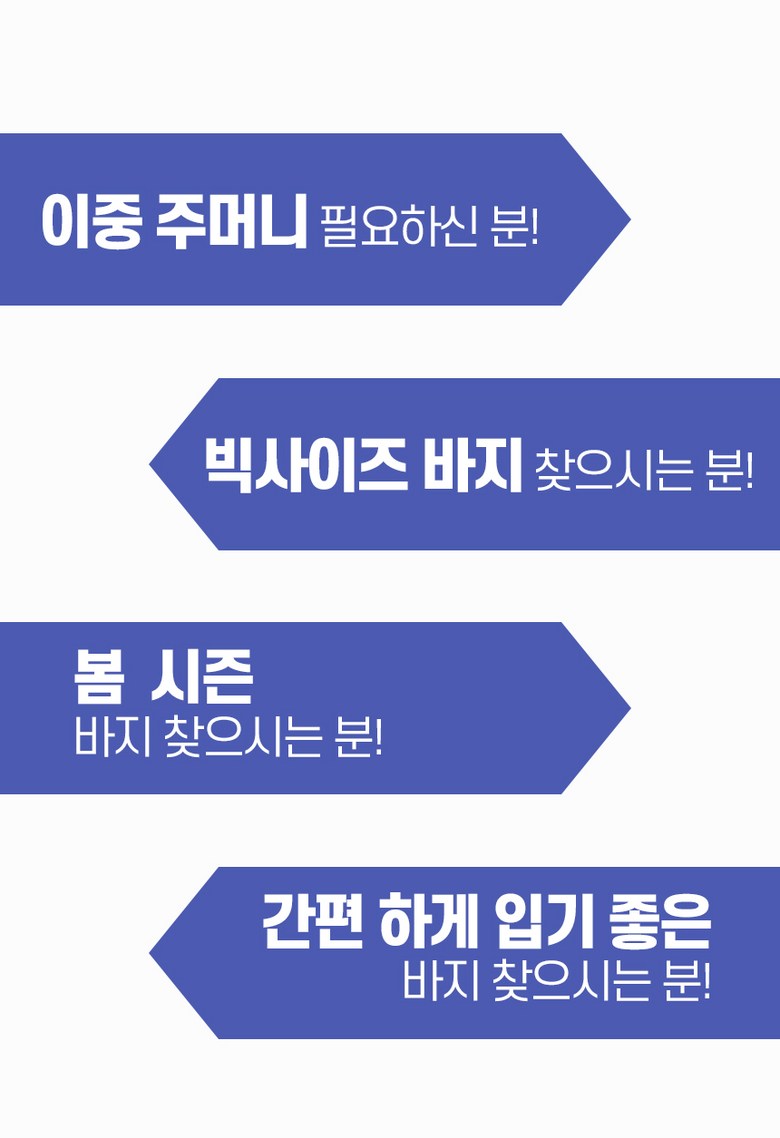 이중 주머니 필요하신 분!

빅사이즈 바지 찾으시는 분!

봄 시즌
바지 찾으시는 분!

간편 하게 입기 좋은
바지 찾으시는 분!