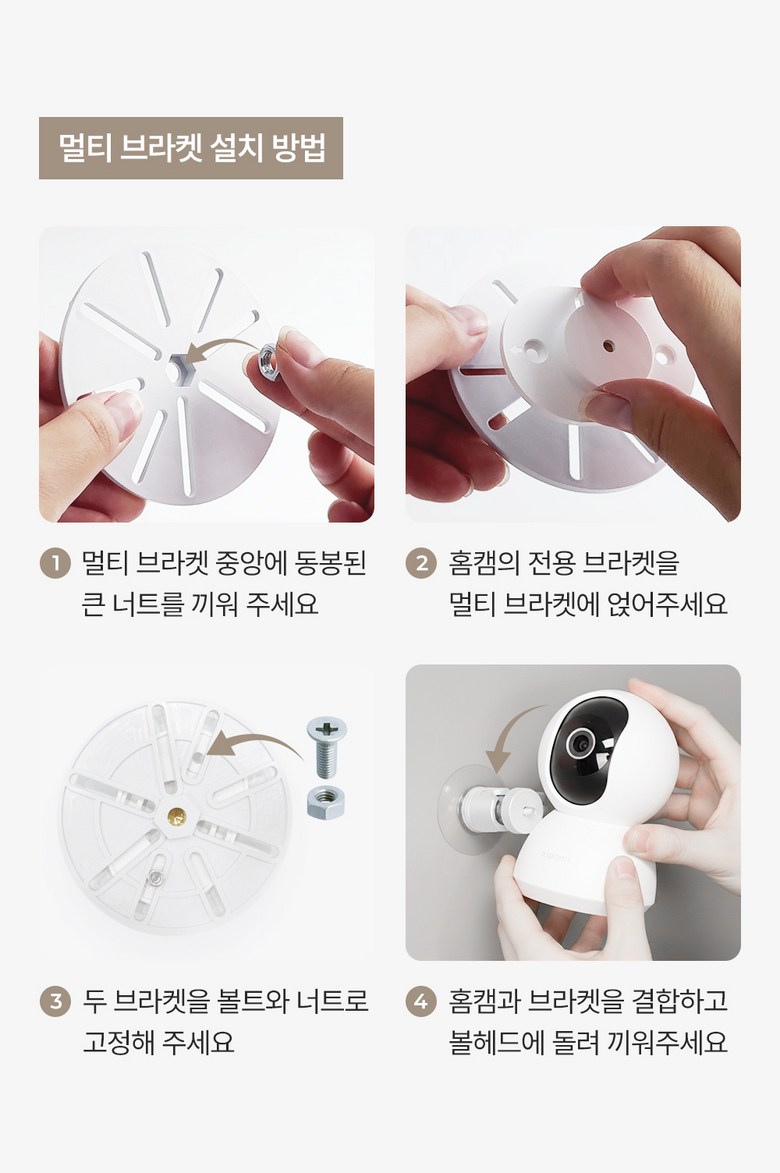 멀티 브라켓 설치 방법

1 멀티 브라켓 중앙에 동봉된 큰 너트를 끼워 주세요

2 홈캠의 전용 브라켓을 멀티 브라켓에 얹어주세요

3 두 브라켓을 볼트와 너트로 고정해 주세요

4 홈캠과 브라켓을 결합하고 볼헤드에 돌려 끼워주세요