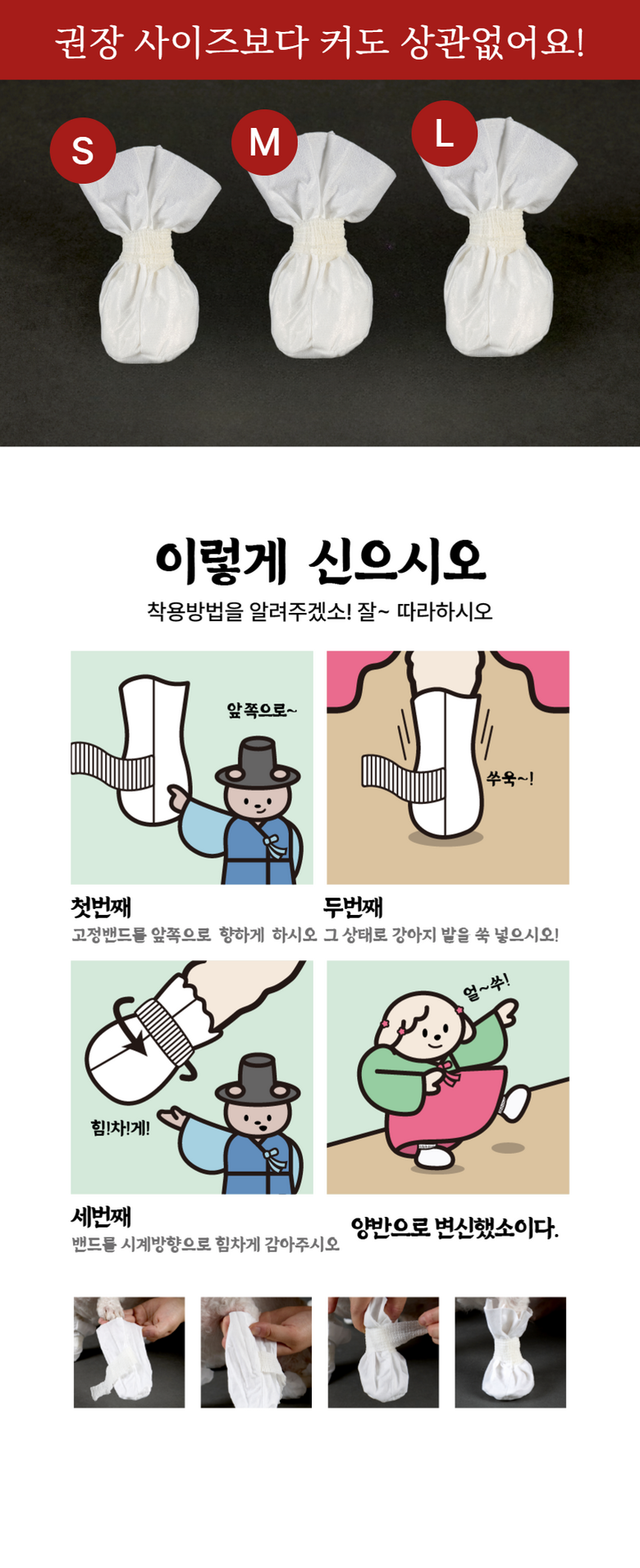 권장 사이즈보다 커도 상관없어요!

S

M

L

이렇게 신으시오

착용방법을 알려주겠소! 잘~ 따라하시오

앞쪽으로~

쑤욱~!

첫번째

고정밴드를 앞쪽으로 향하게 하시오

두번째

그 상태로 강아지 발을 쑥 넣으시오!

힘!차!게!

얼~쑤!

세번째

밴드를 시계방향으로 힘차게 감아주시오

양반으로 변신했소이다.