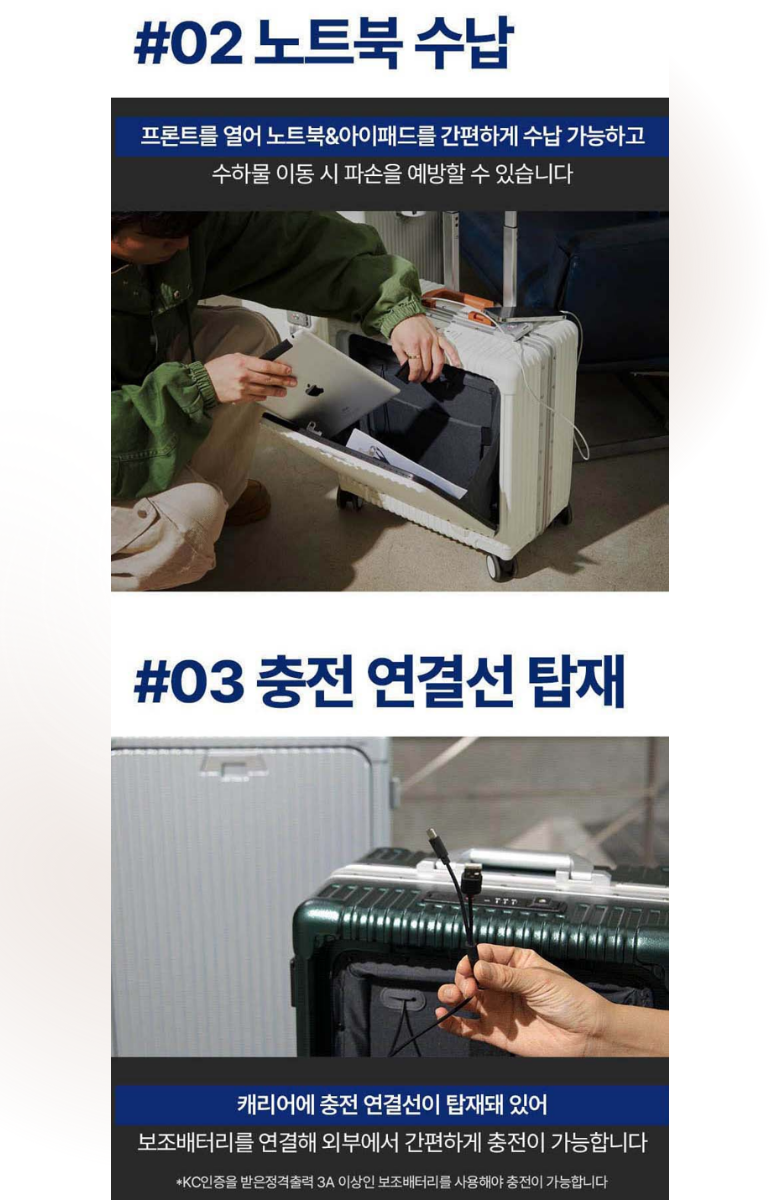 #02 노트북 수납

프론트를 열어 노트북&아이패드를 간편하게 수납 가능하고

수하물 이동 시 파손을 예방할 수 있습니다

#03 충전 연결선 탑재

캐리어에 충전 연결선이 탑재돼 있어

보조배터리를 연결해 외부에서 간편하게 충전이 가능합니다

*KC인증을 받은정격출력 3A 이상인 보조배터리를 사용해야 충전이 가능합니다