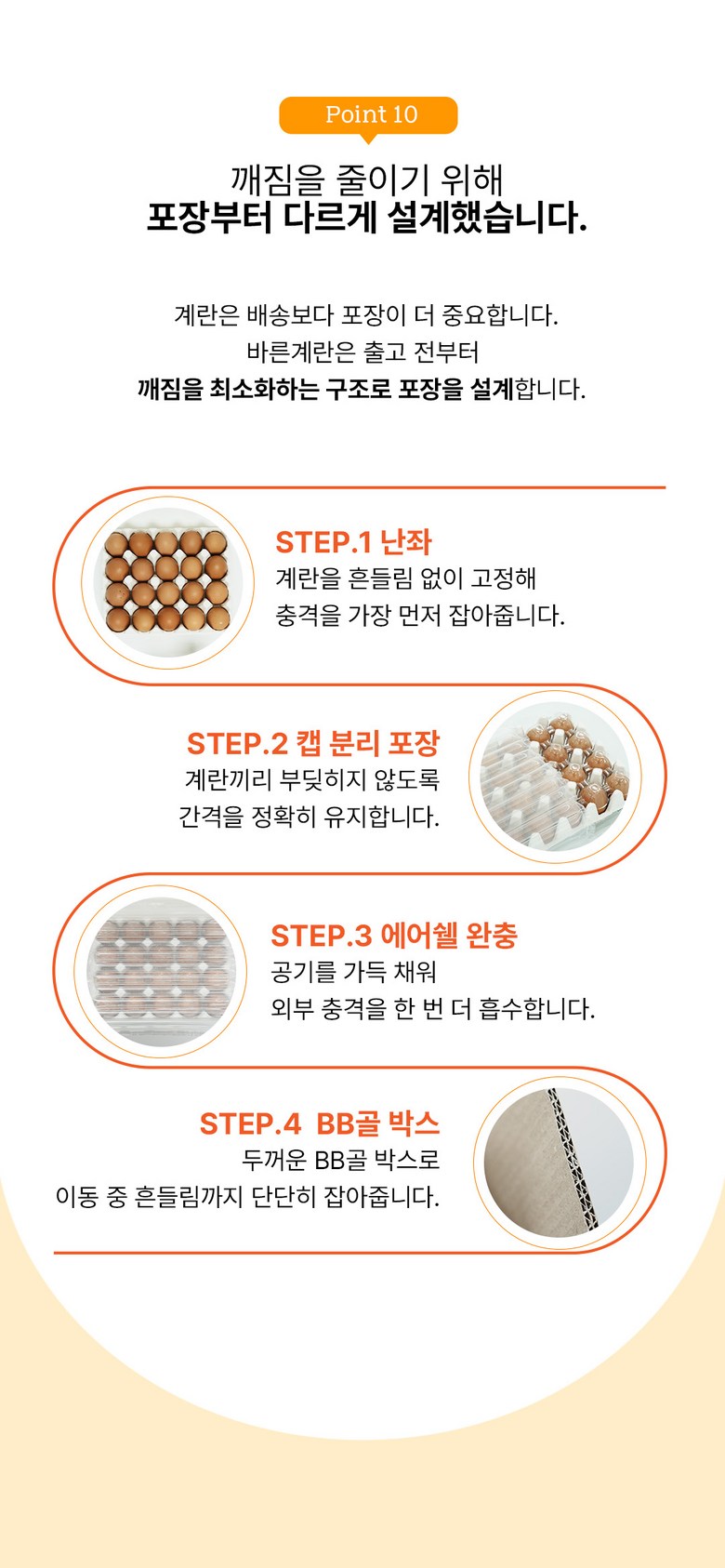 Point 10

깨짐을 줄이기 위해
포장부터 다르게 설계했습니다.

계란은 배송보다 포장이 더 중요합니다.
바른계란은 출고 전부터
깨짐을 최소화하는 구조로 포장을 설계합니다.

STEP.1 난좌
계란을 흔들림 없이 고정해
충격을 가장 먼저 잡아줍니다.

STEP.2 캡 분리 포장
계란끼리 부딪히지 않도록
간격을 정확히 유지합니다.

STEP.3 에어쉘 완충
공기를 가득 채워
외부 충격을 한 번 더 흡수합니다.

STEP.4 BB골 박스
두꺼운 BB골 박스로
이동 중 흔들림까지 단단히 잡아줍니다.