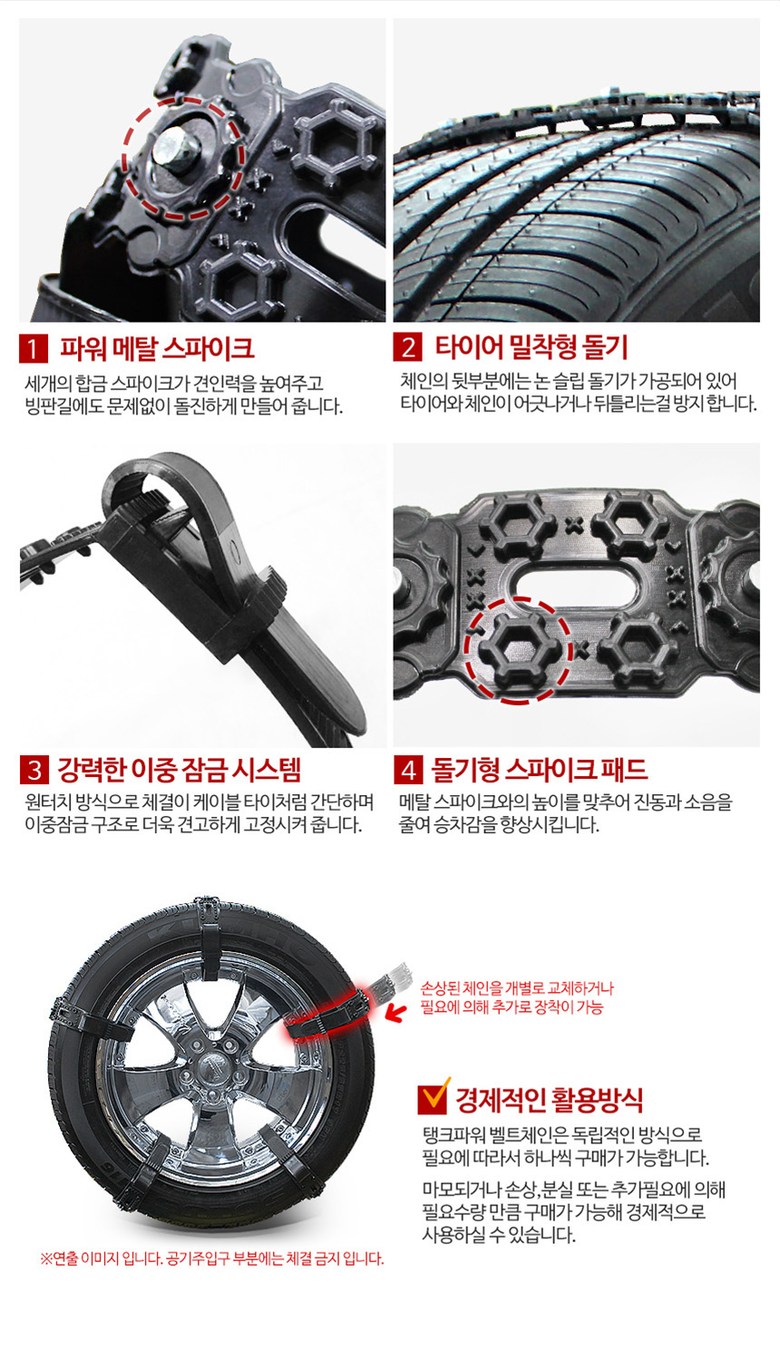 1 파워 메탈 스파이크

세개의 합금 스파이크가 견인력을 높여주고 빙판길에도 문제없이 돌진하게 만들어 줍니다.

2 타이어 밀착형 돌기

체인의 뒷부분에는 논 슬립 돌기가 가공되어 있어 타이어와 체인이 어긋나거나 뒤틀리는걸 방지 합니다.

3 강력한 이중 잠금 시스템

원터치 방식으로 체결이 케이블 타이처럼 간단하며 이중잠금 구조로 더욱 견고하게 고정시켜 줍니다.

4 돌기형 스파이크 패드

메탈 스파이크와의 높이를 맞추어 진동과 소음을 줄여 승차감을 향상시킵니다.

손상된 체인을 개별로 교체하거나 필요에 의해 추가로 장착이 가능

경제적인 활용방식

탱크파워 벨트체인은 독립적인 방식으로 필요에 따라서 하나씩 구매가 가능합니다.

마모되거나 손상,분실 또는 추가필요에 의해 필요수량 만큼 구매가 가능해 경제적으로 사용하실 수 있습니다.

※연출 이미지 입니다. 공기주입구 부분에는 체결 금지 입니다.