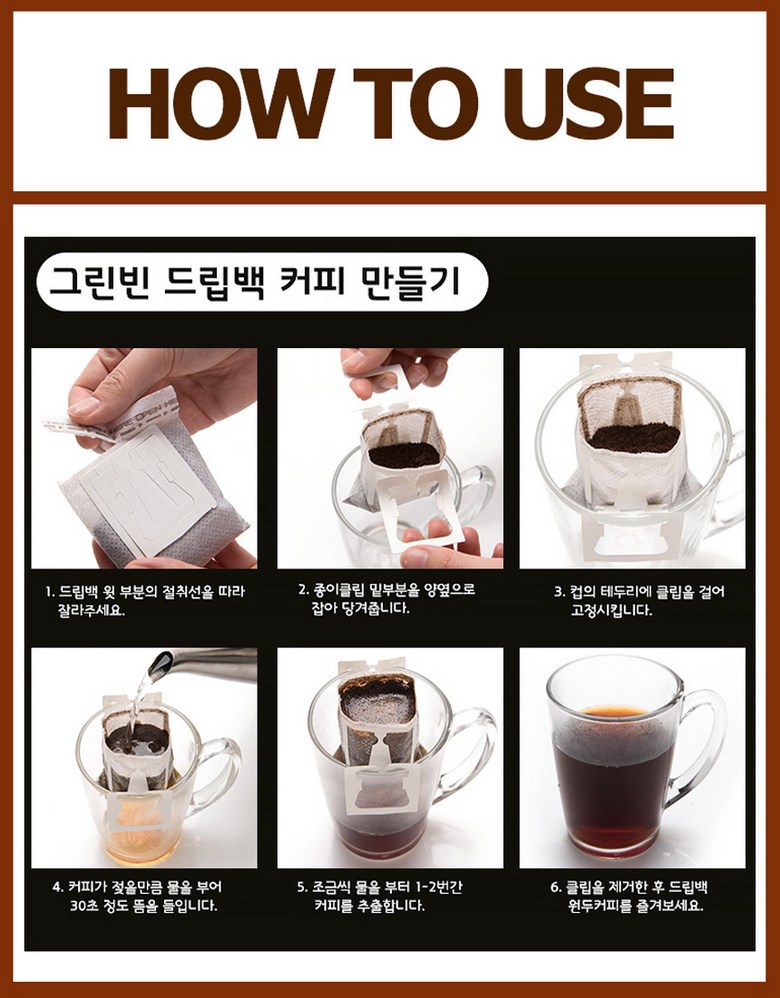 HOW TO USE

그린빈 드립백 커피 만들기

1. 드립백 윗 부분의 절취선을 따라 잘라주세요.

2. 종이클립 밑부분을 양옆으로 잡아 당겨줍니다.

3. 컵의 테두리에 클립을 걸어 고정시킵니다.

4. 커피가 젖을만큼 물을 부어 30초 정도 뜸을 들입니다.

5. 조금씩 물을 부터 1-2번간 커피를 추출합니다.

6. 클립을 제거한 후 드립백 원두커피를 즐겨보세요.