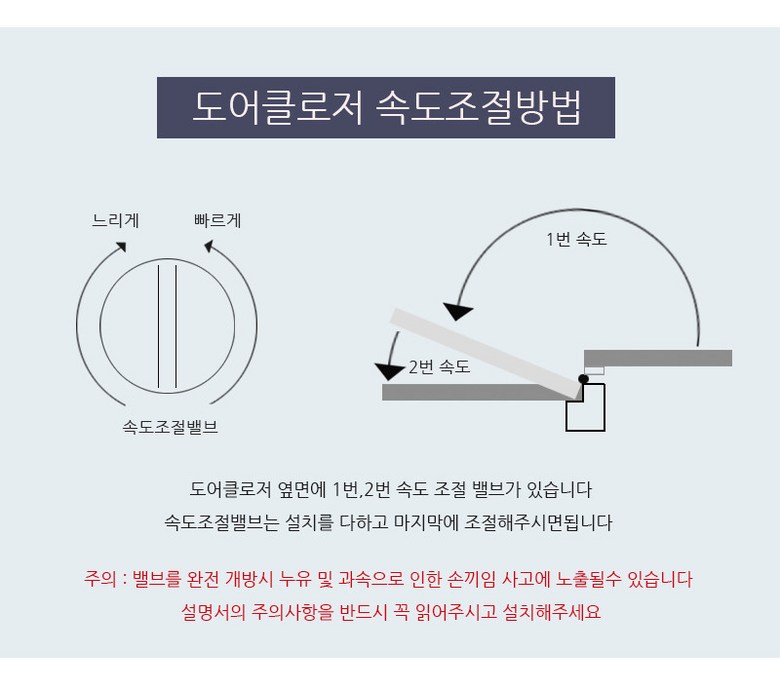 도어클로저 속도조절방법

느리게

빠르게

속도조절밸브

1번 속도

2번 속도

도어클로저 옆면에 1번,2번 속도 조절 밸브가 있습니다
속도조절밸브는 설치를 다하고 마지막에 조절해주시면됩니다

주의 : 밸브를 완전 개방시 누유 및 과속으로 인한 손끼임 사고에 노출될수 있습니다
설명서의 주의사항을 반드시 꼭 읽어주시고 설치해주세요