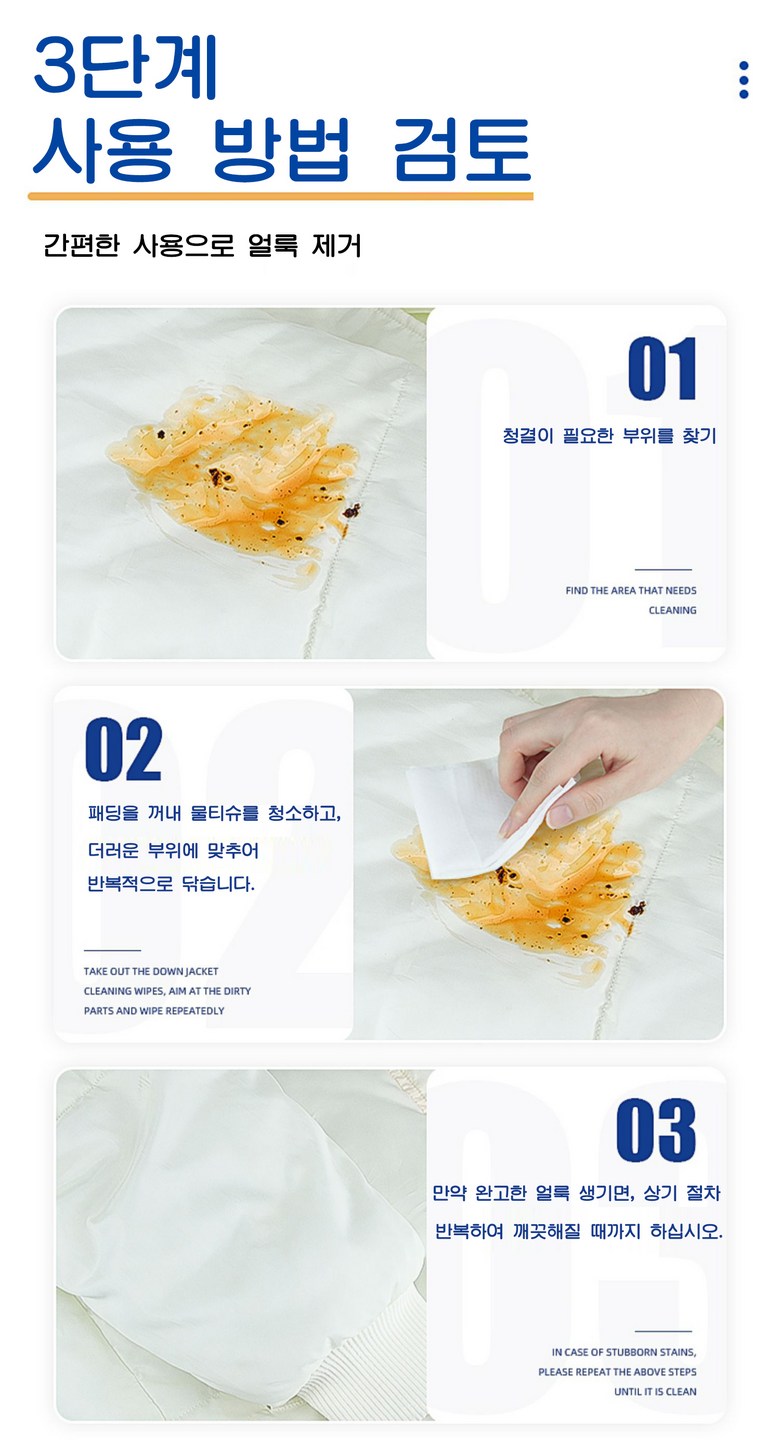 3단계
사용 방법 검토

간편한 사용으로 얼룩 제거

01
청결이 필요한 부위를 찾기

FIND THE AREA THAT NEEDS CLEANING

02
패딩을 꺼내 물티슈를 청소하고,
더러운 부위에 맞추어
반복적으로 닦습니다.

TAKE OUT THE DOWN JACKET CLEANING WIPES, AIM AT THE DIRTY PARTS AND WIPE REPEATEDLY

03
만약 완고한 얼룩 생기면, 상기 절차
반복하여 깨끗해질 때까지 하십시오.

IN CASE OF STUBBORN STAINS, PLEASE REPEAT THE ABOVE STEPS UNTIL IT IS CLEAN