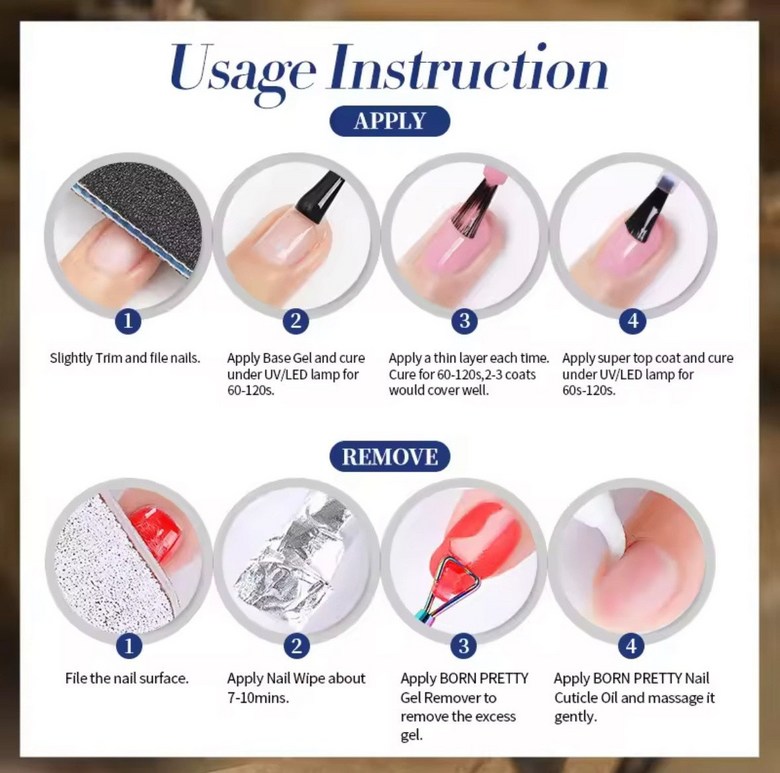 Usage Instruction

APPLY

1
Slightly Trim and file nails.

2
Apply Base Gel and cure under UV/LED lamp for 60-120s.

3
Apply a thin layer each time. Cure for 60-120s,2-3 coats would cover well.

4
Apply super top coat and cure under UV/LED lamp for 60s-120s.

REMOVE

1
File the nail surface.

2
Apply Nail Wipe about 7-10mins.

3
Apply BORN PRETTY Gel Remover to remove the excess gel.

4
Apply BORN PRETTY Nail Cuticle Oil and massage it gently.