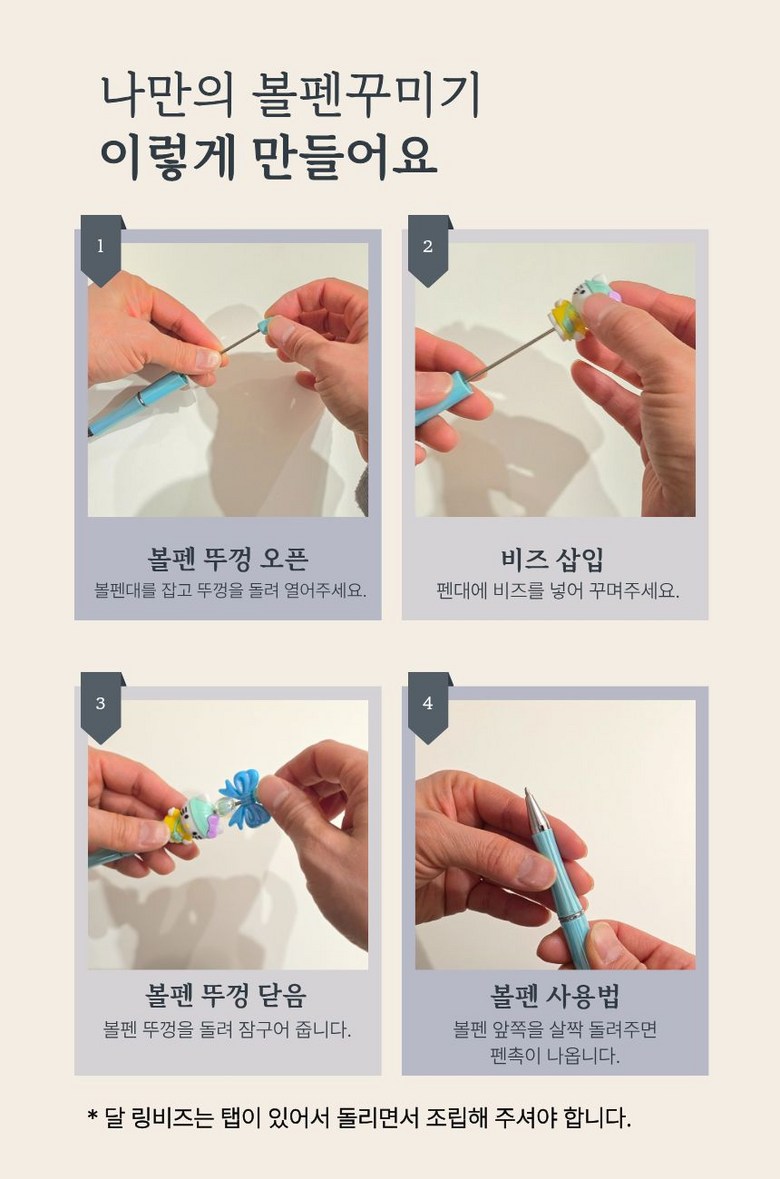 나만의 볼펜꾸미기
이렇게 만들어요

1

볼펜 뚜껑 오픈
볼펜대를 잡고 뚜껑을 돌려 열어주세요.

2

비즈 삽입
펜대에 비즈를 넣어 꾸며주세요.

3

볼펜 뚜껑 닫음
볼펜 뚜껑을 돌려 잠구어 줍니다.

4

볼펜 사용법
볼펜 앞쪽을 살짝 돌려주면 펜촉이 나옵니다.

* 달 링비즈는 탭이 있어서 돌리면서 조립해 주셔야 합니다.