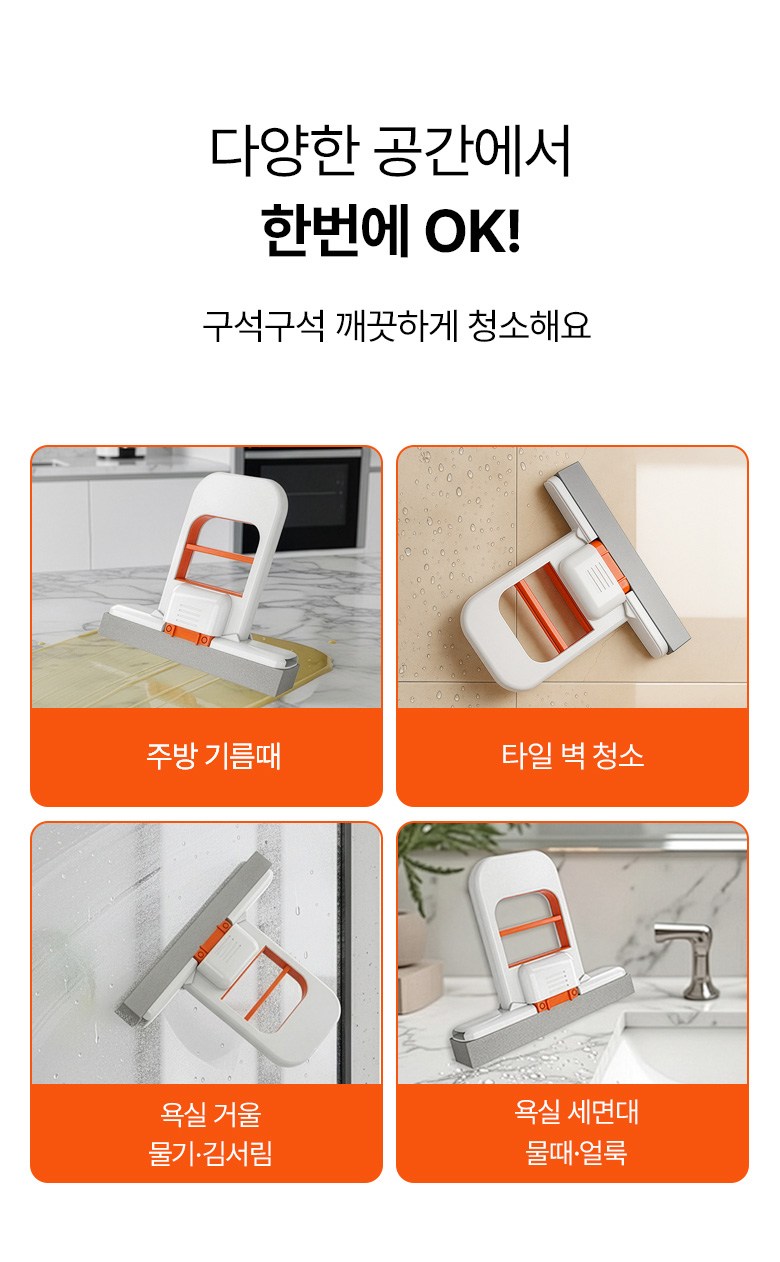 다양한 공간에서
한번에 OK!

구석구석 깨끗하게 청소해요

주방 기름때

타일 벽 청소

욕실 거울
물기·김서림

욕실 세면대
물때·얼룩